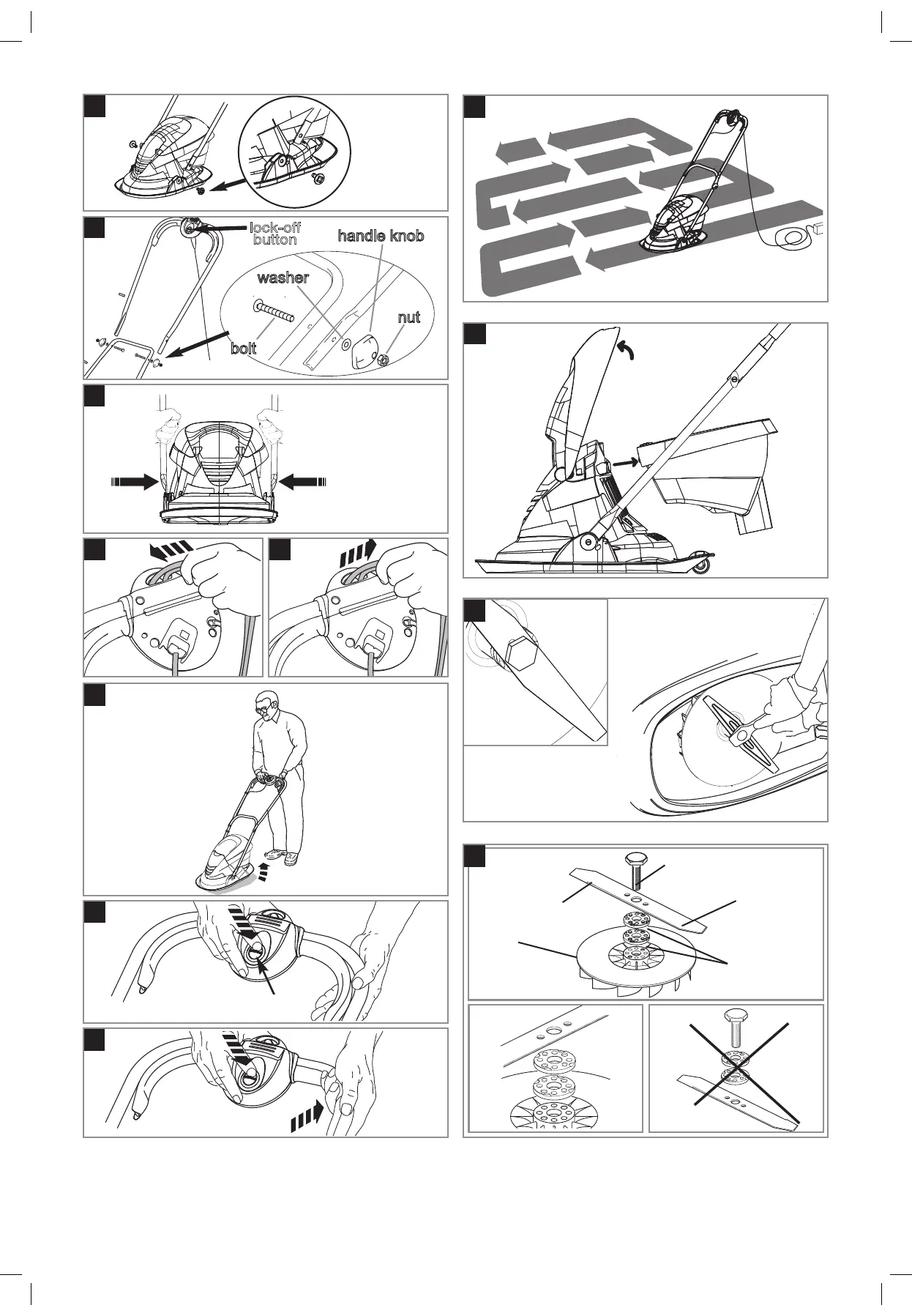 lock-off button

handle knob

washer

nut

bolt