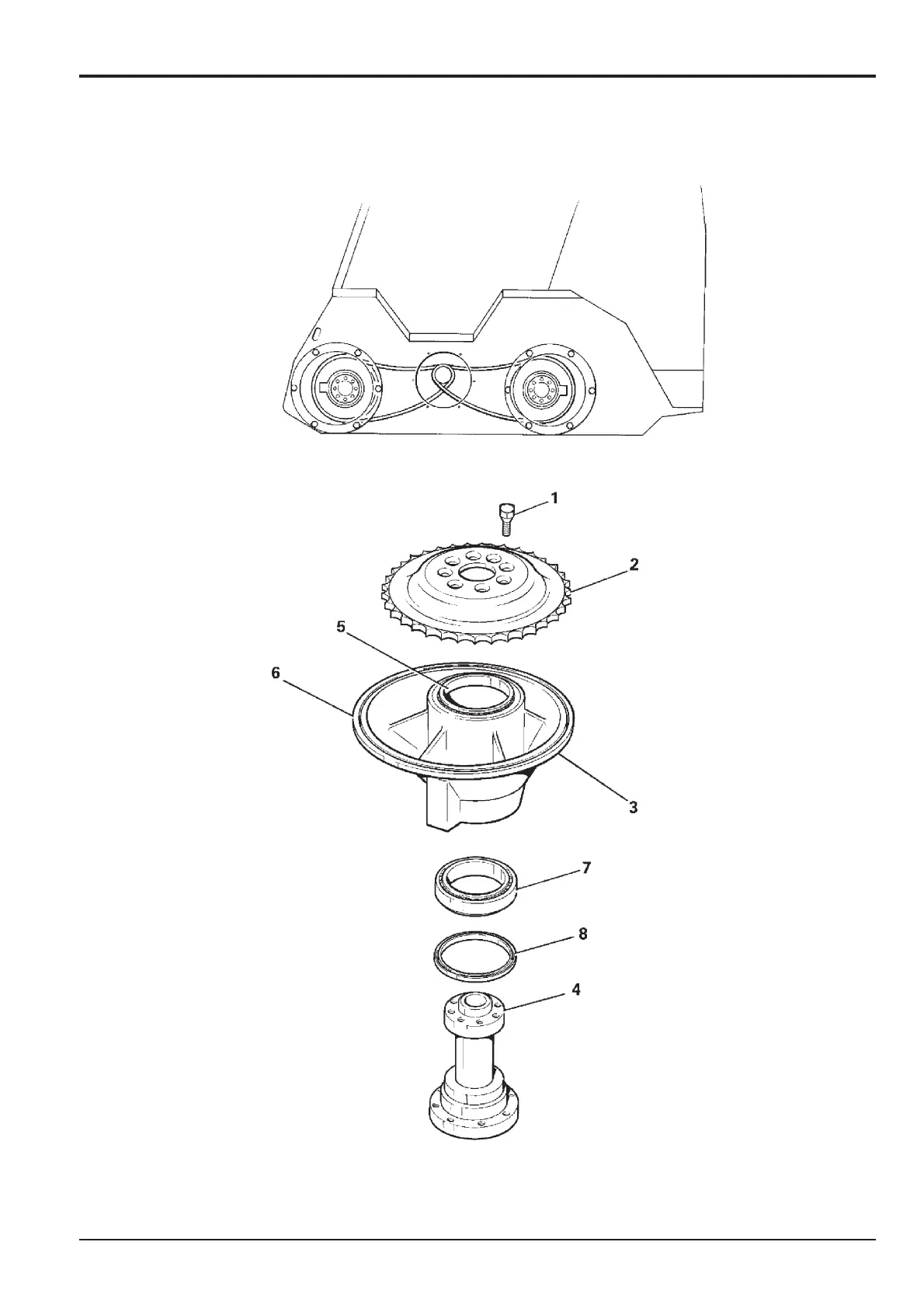 1
2
5
6
3
7
8
4