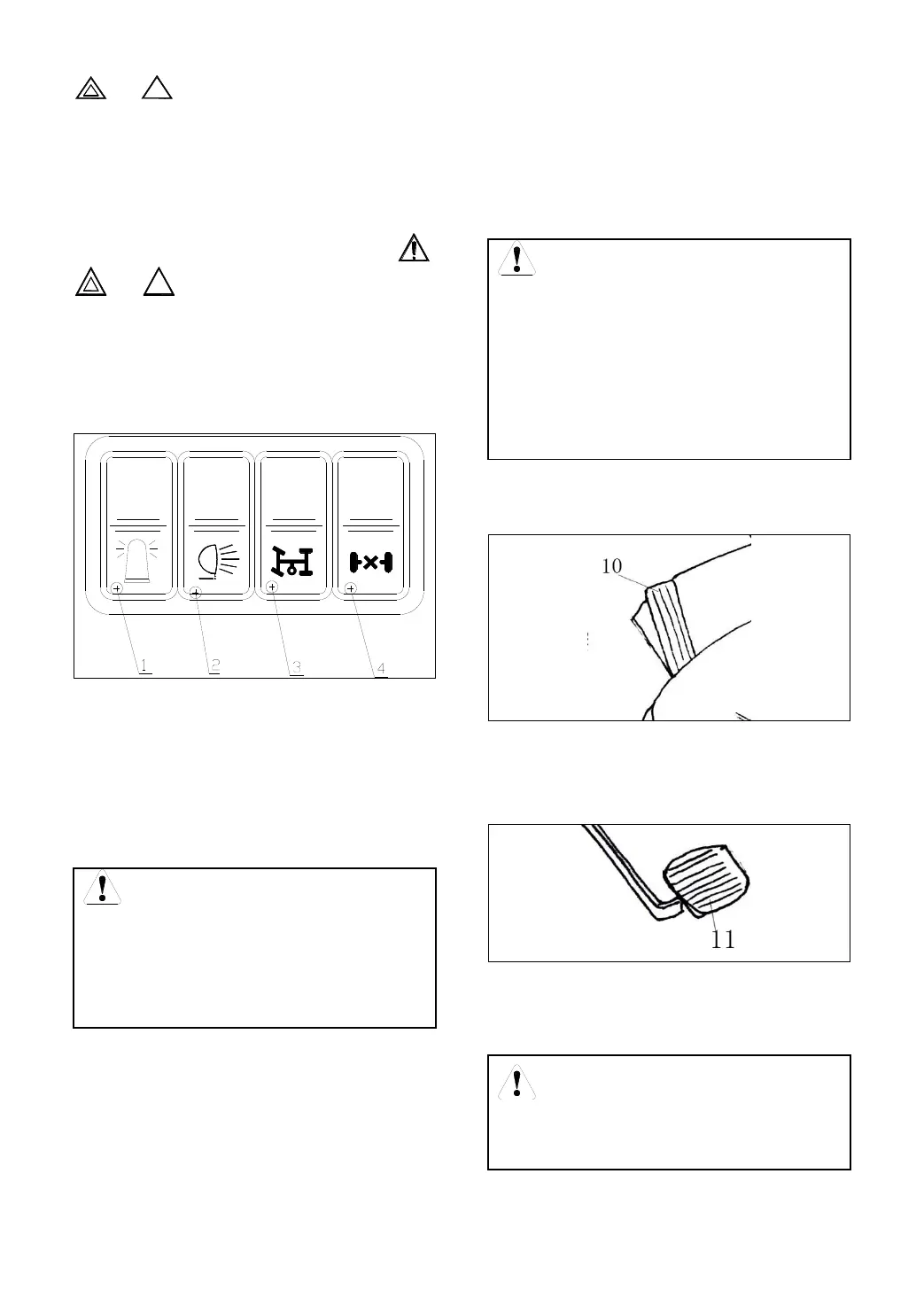 1

2

3

4

10

11