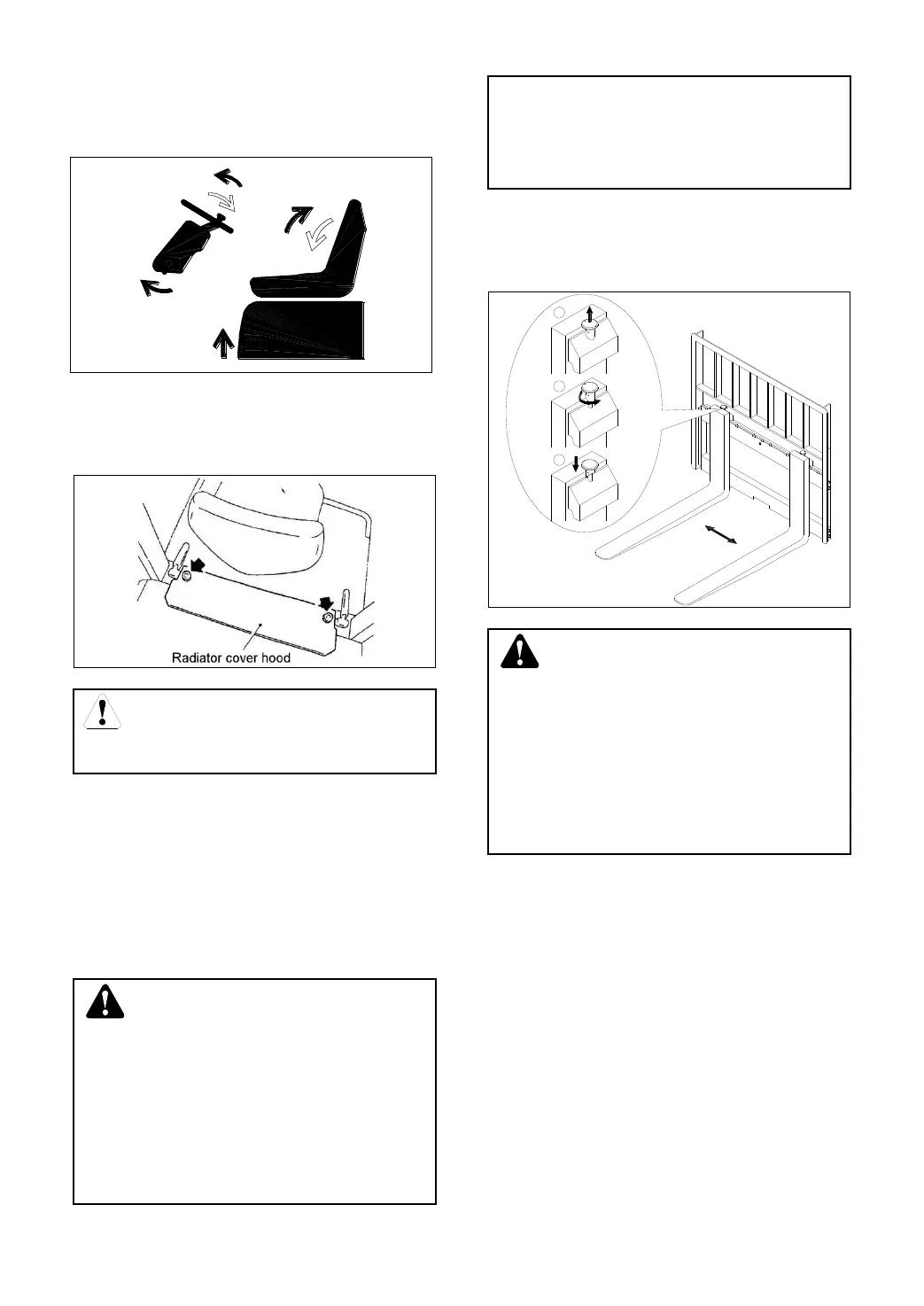 Radiator cover hood