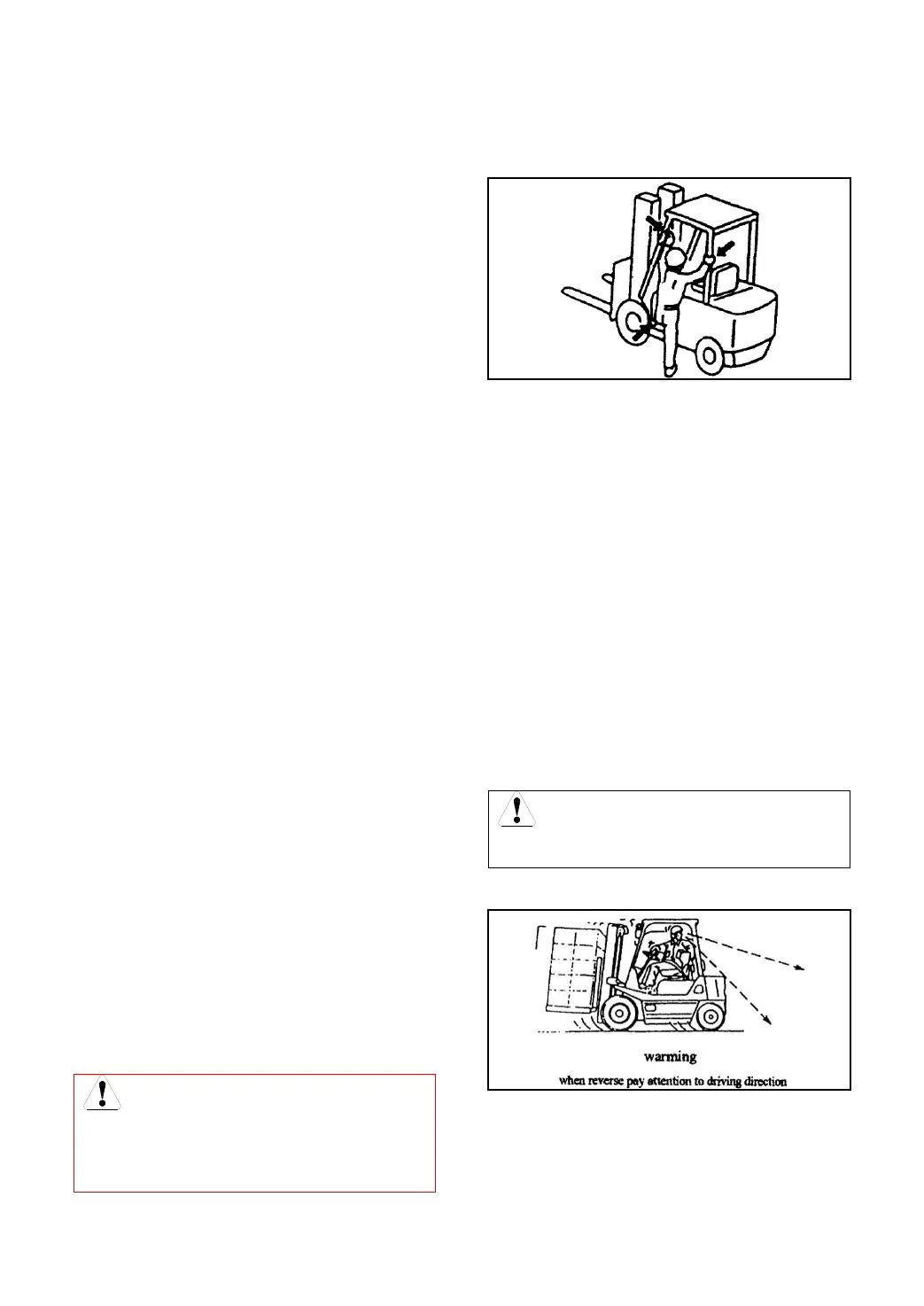 warming

when reverse pay attention to driving direction