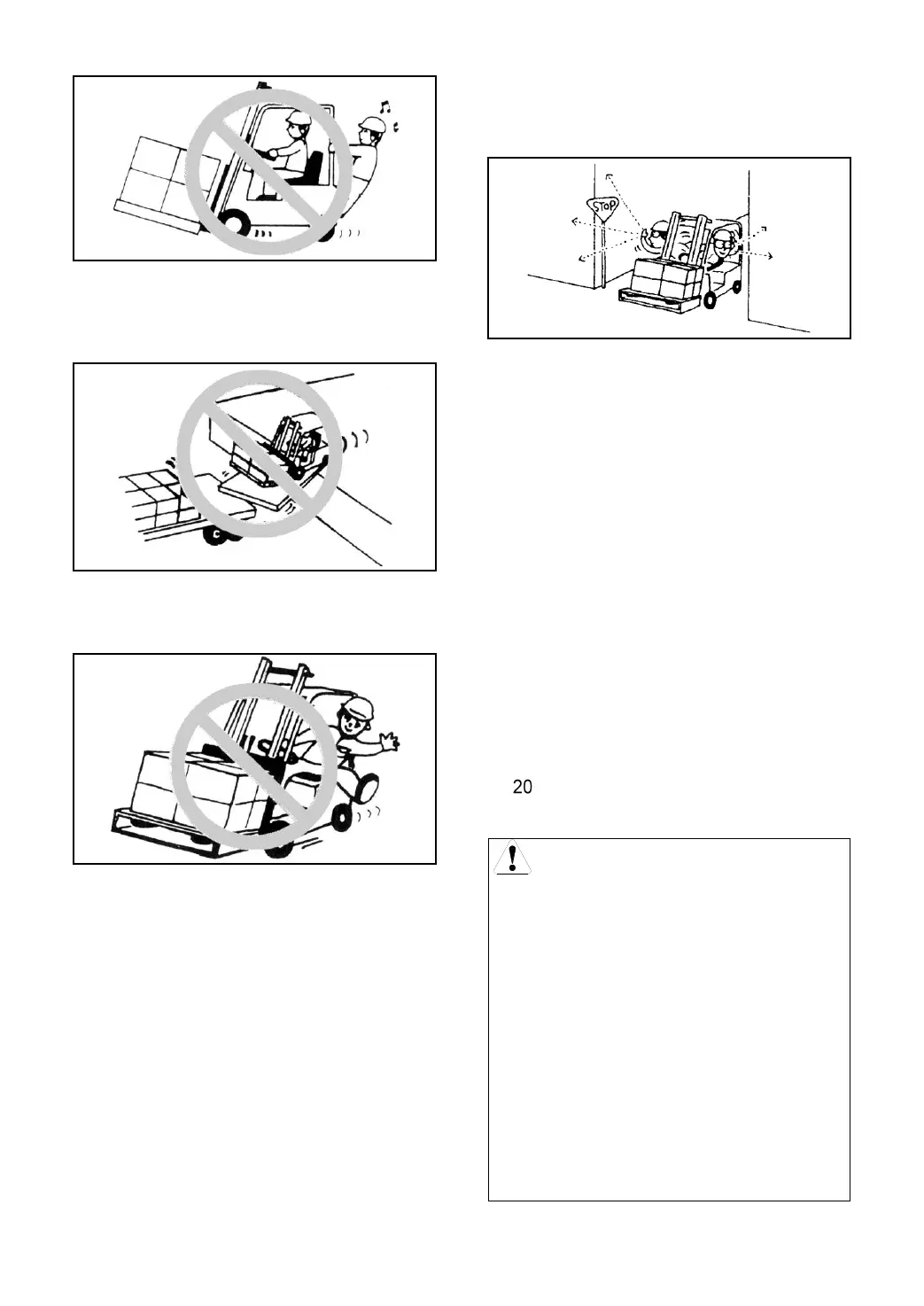 STOP

20