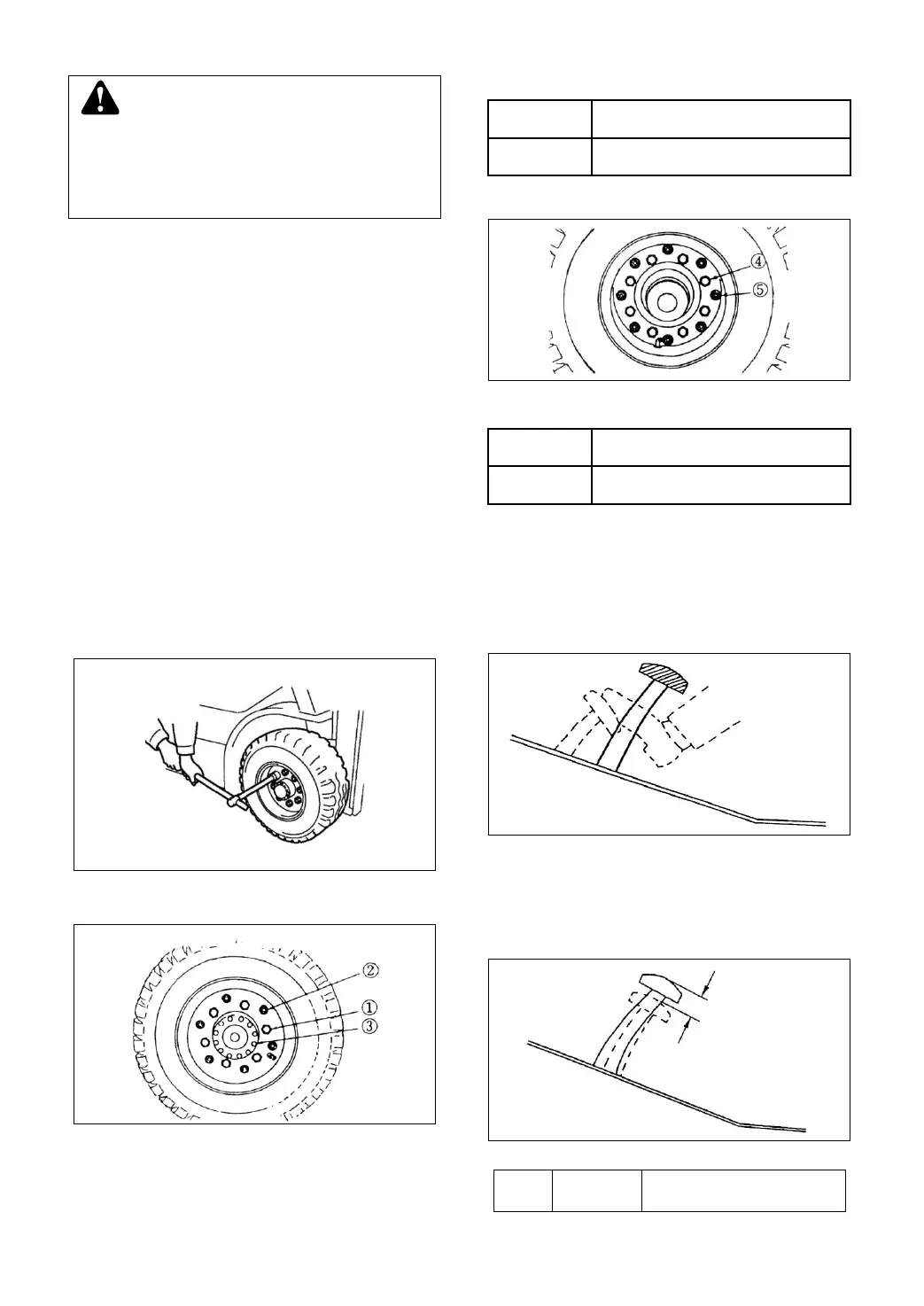 ④

⑤

②

①

③