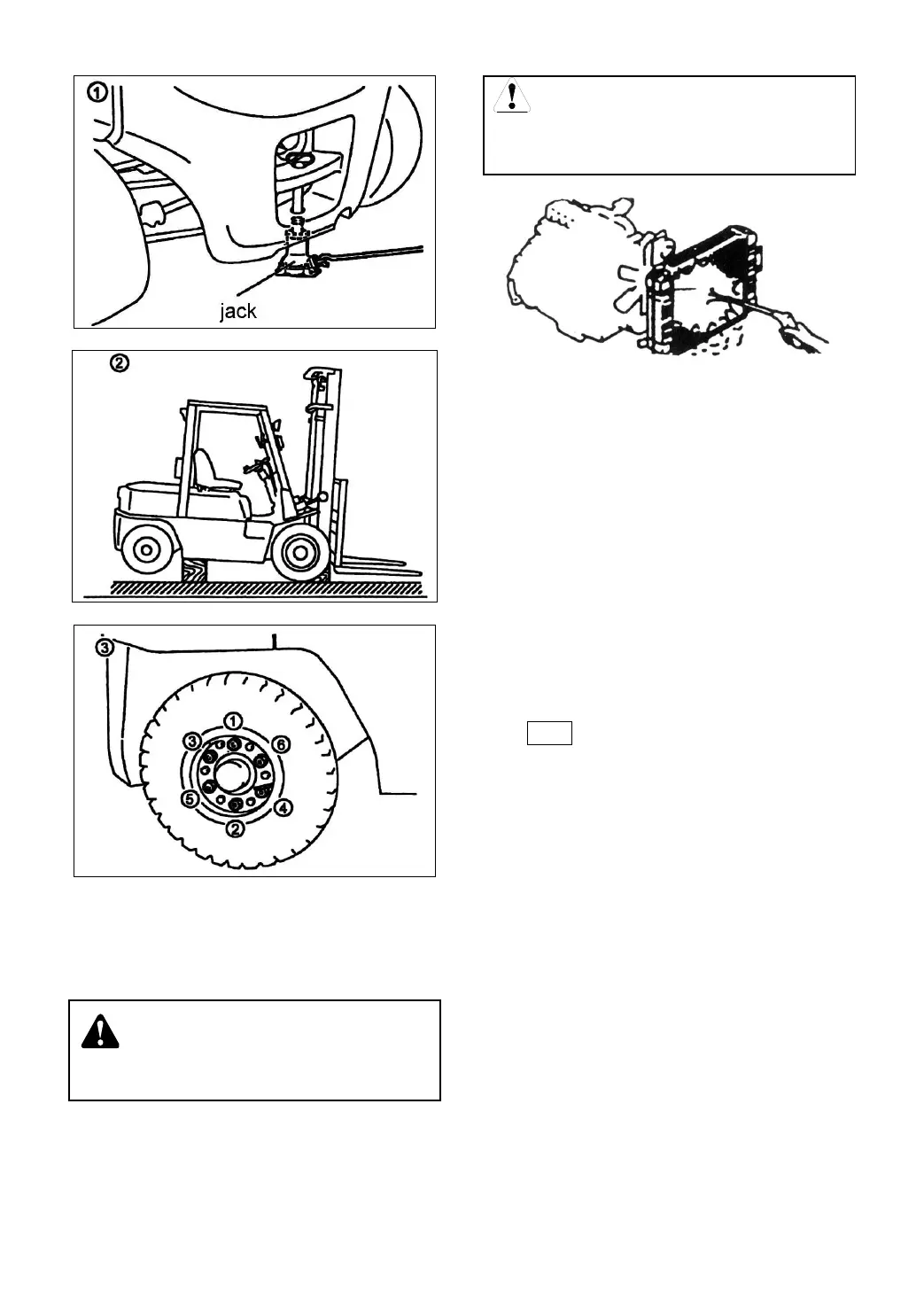 ①

jack

②

③

①
③
⑥
⑤
④
②