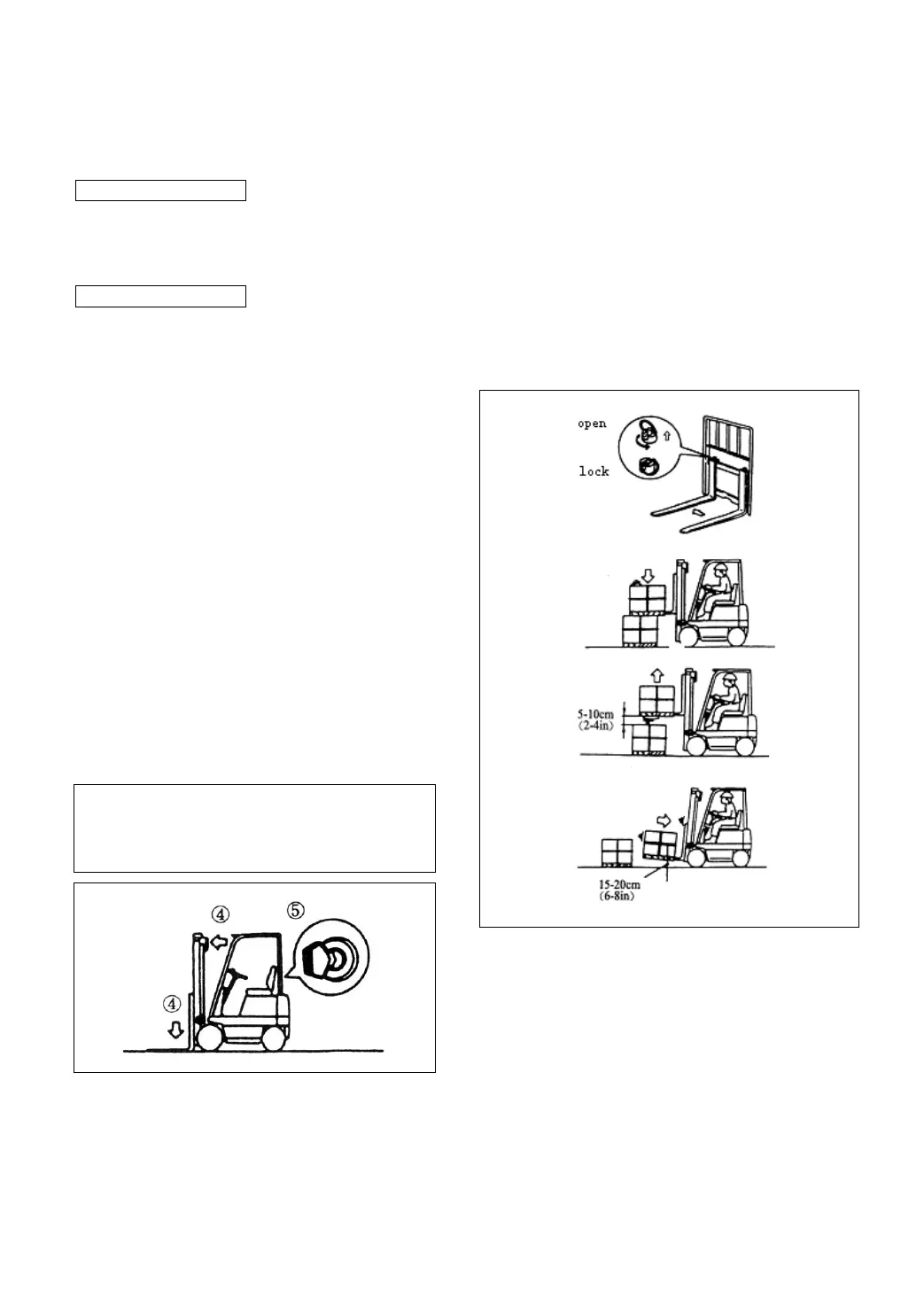 open

lock

5-10cm
(2-4in)

15-20cm
(6-8in)

④

⑤

④