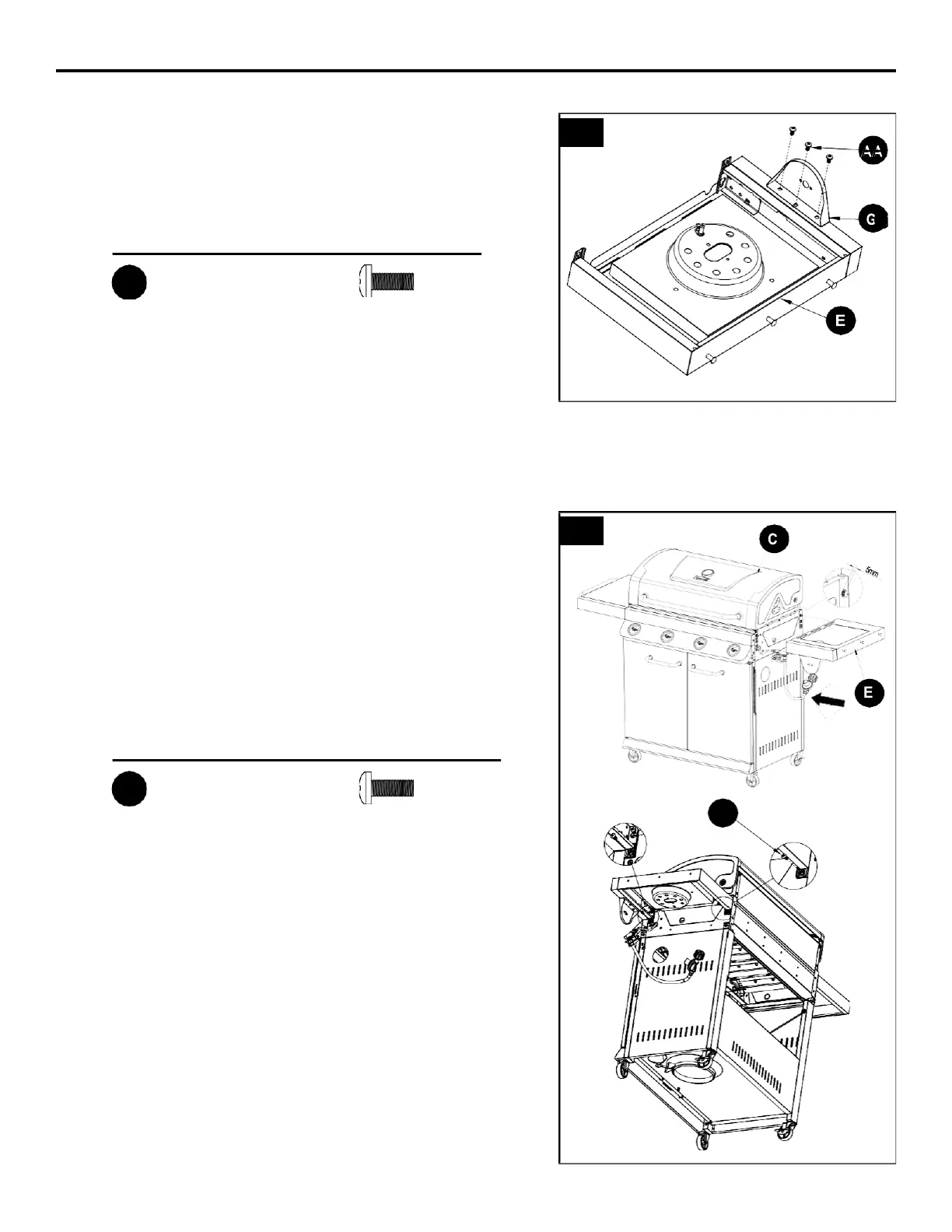 AA

G

E

C

5mm

E