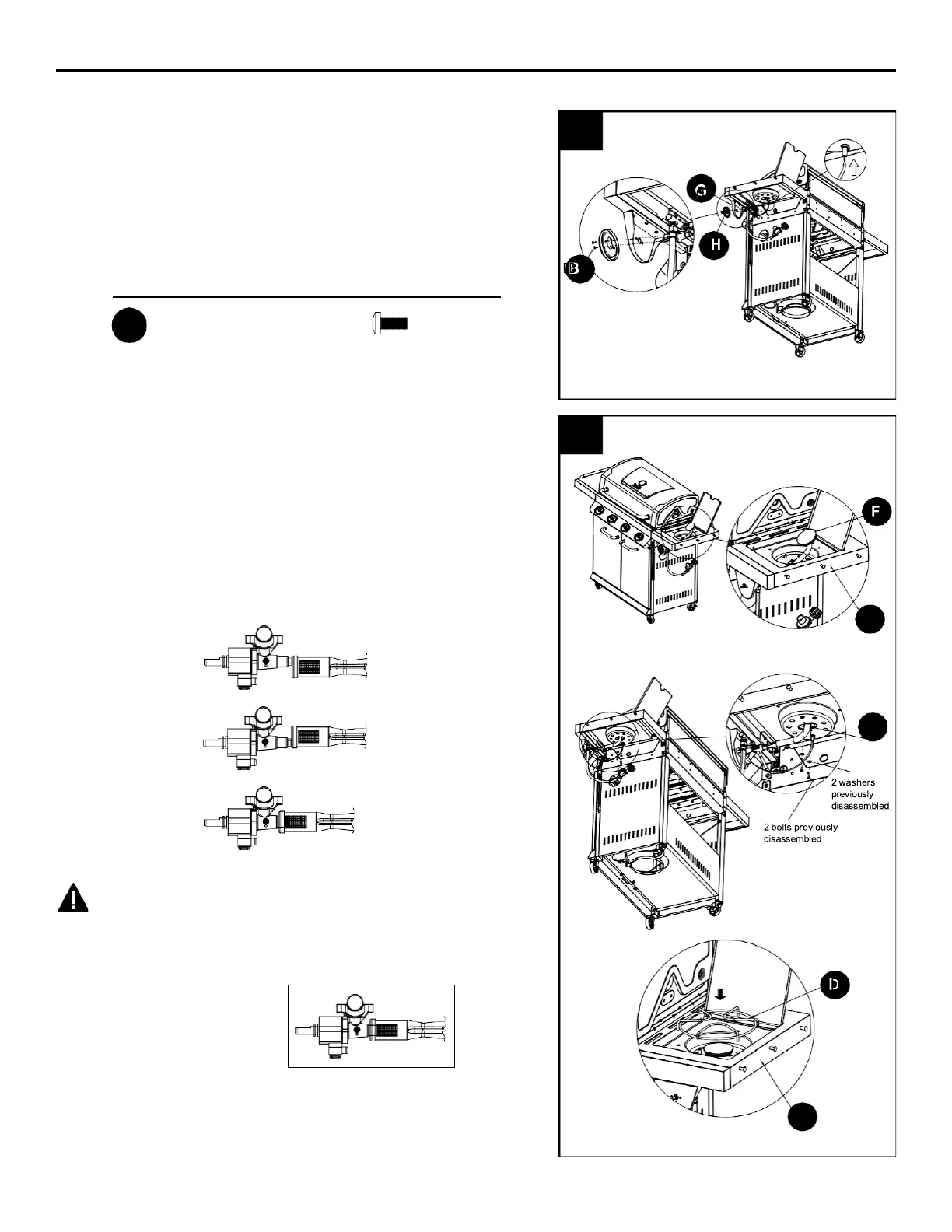 G

H

B

F

2 washers previously disassembled

2 bolts previously disassembled

D