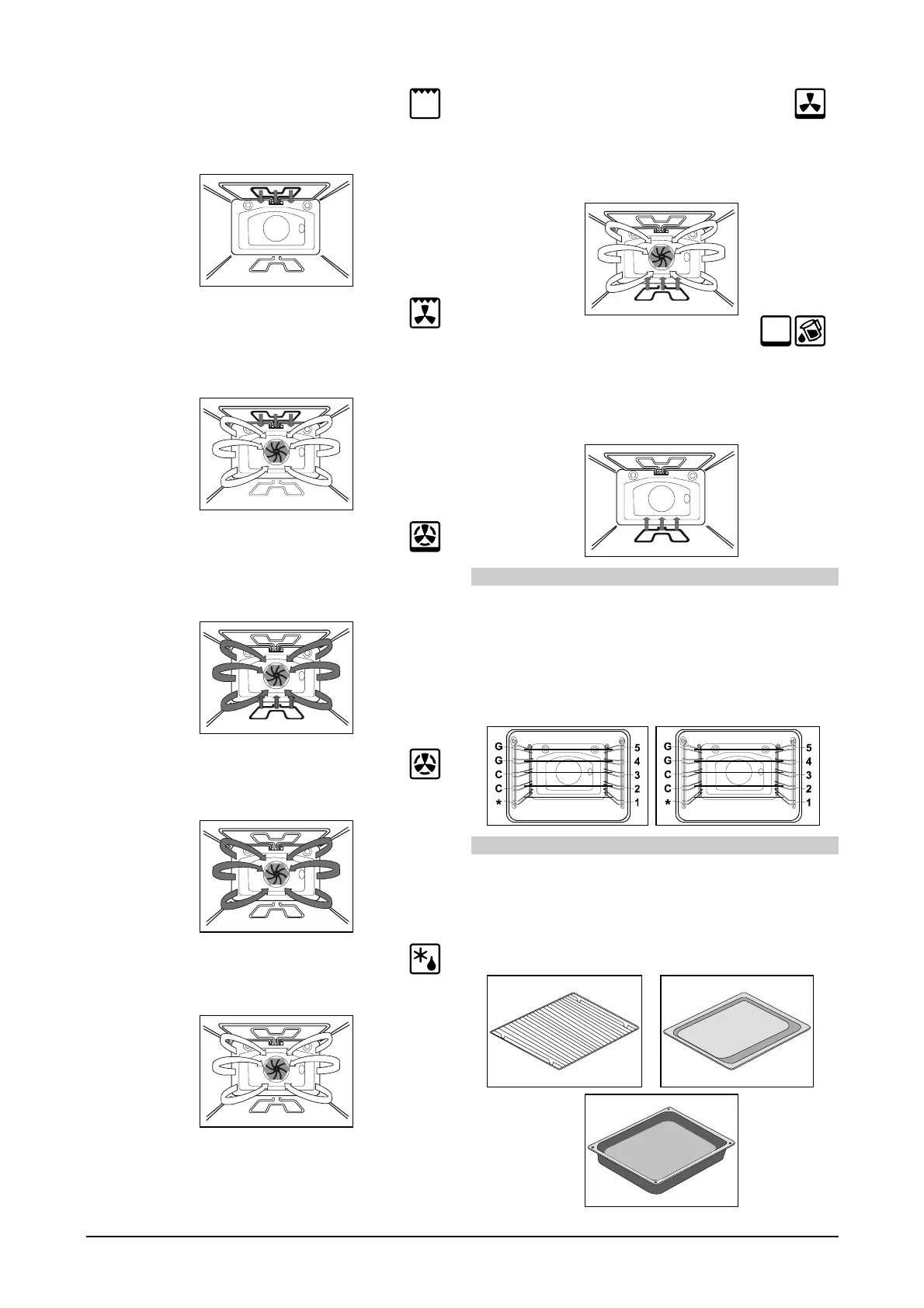 G
G
C
C
*

5
4
3
2
1

G
G
C
C
*

5
4
3
2
1