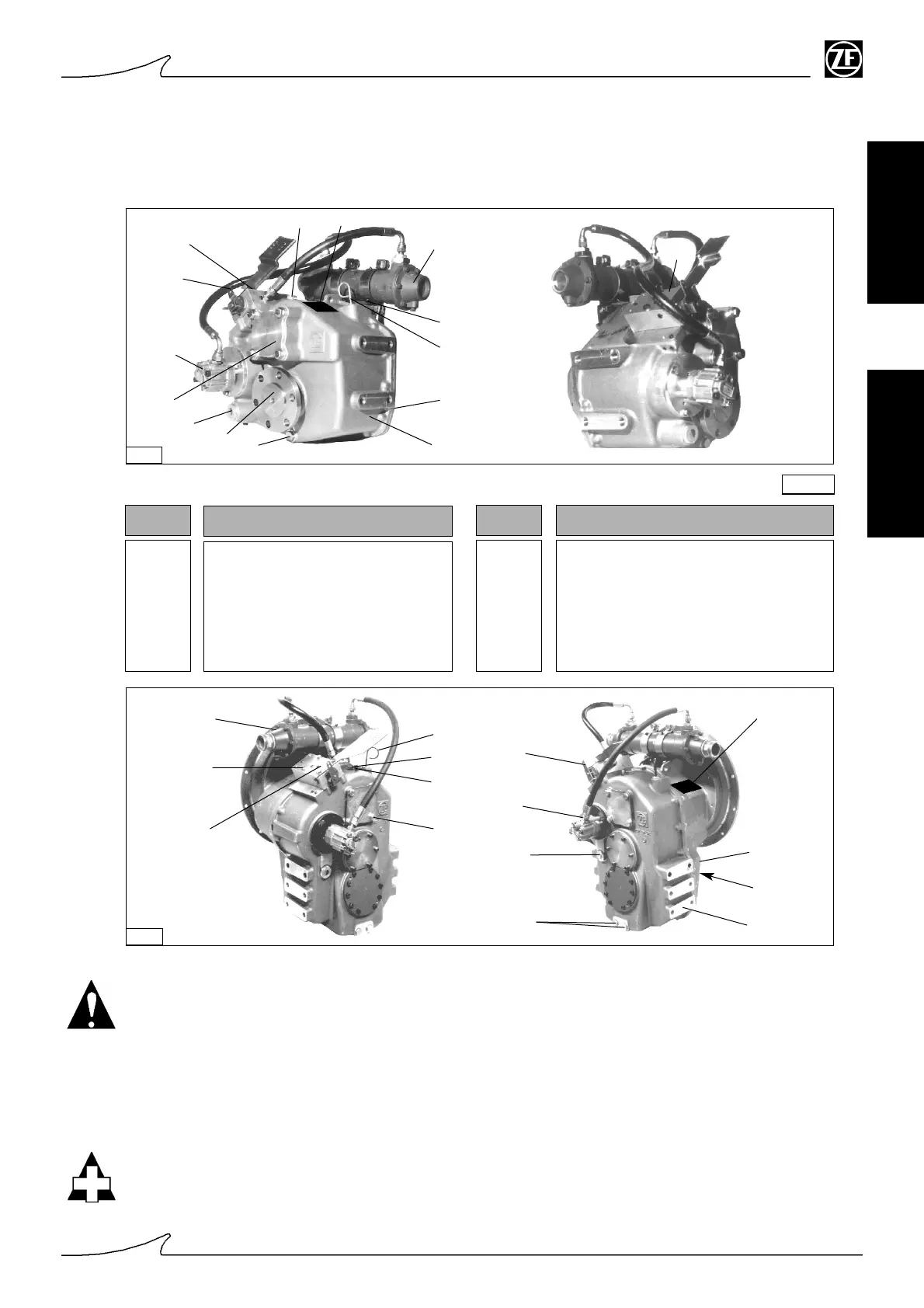 ZF