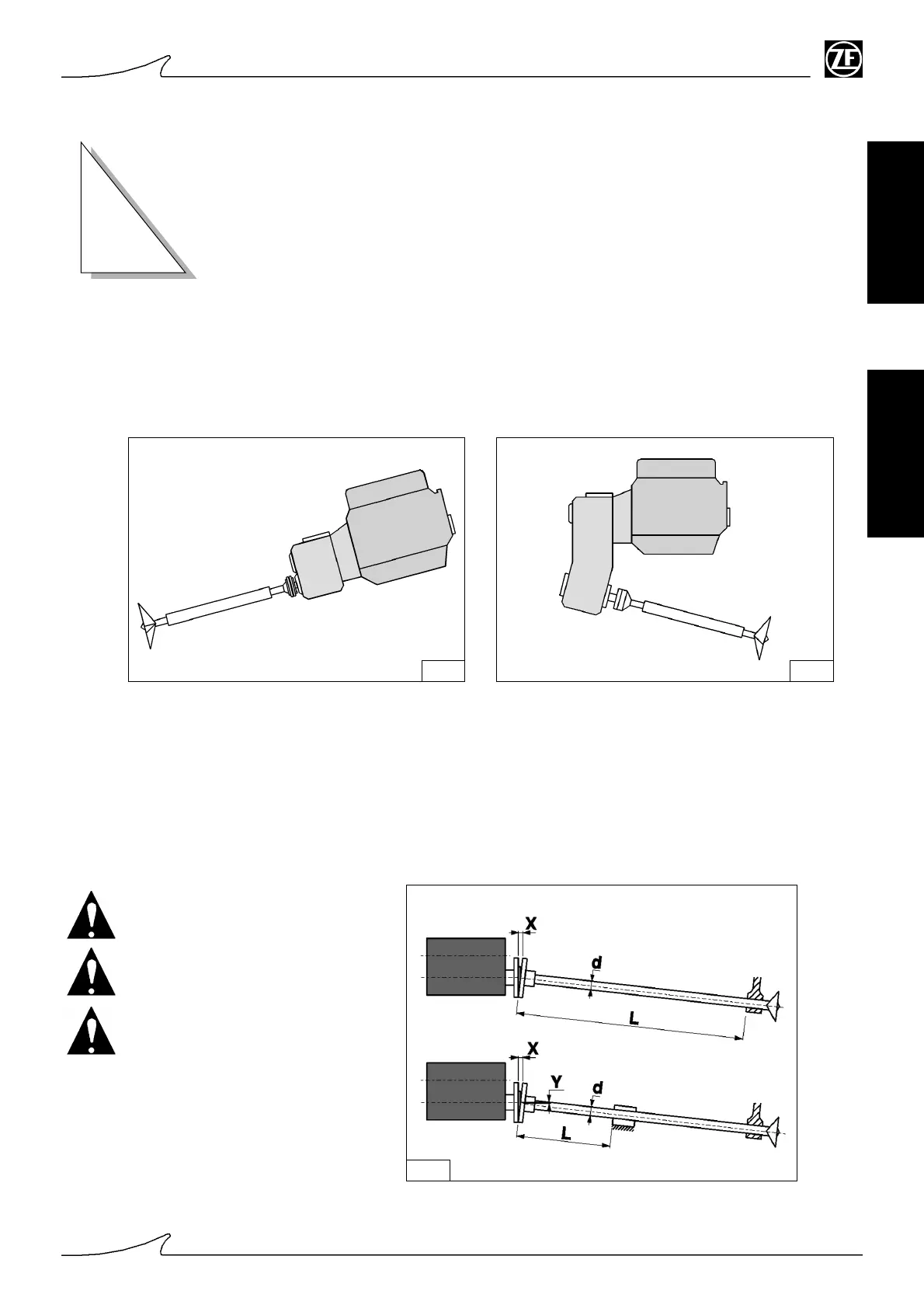 ZF

X

d

L

X

Y

d

L