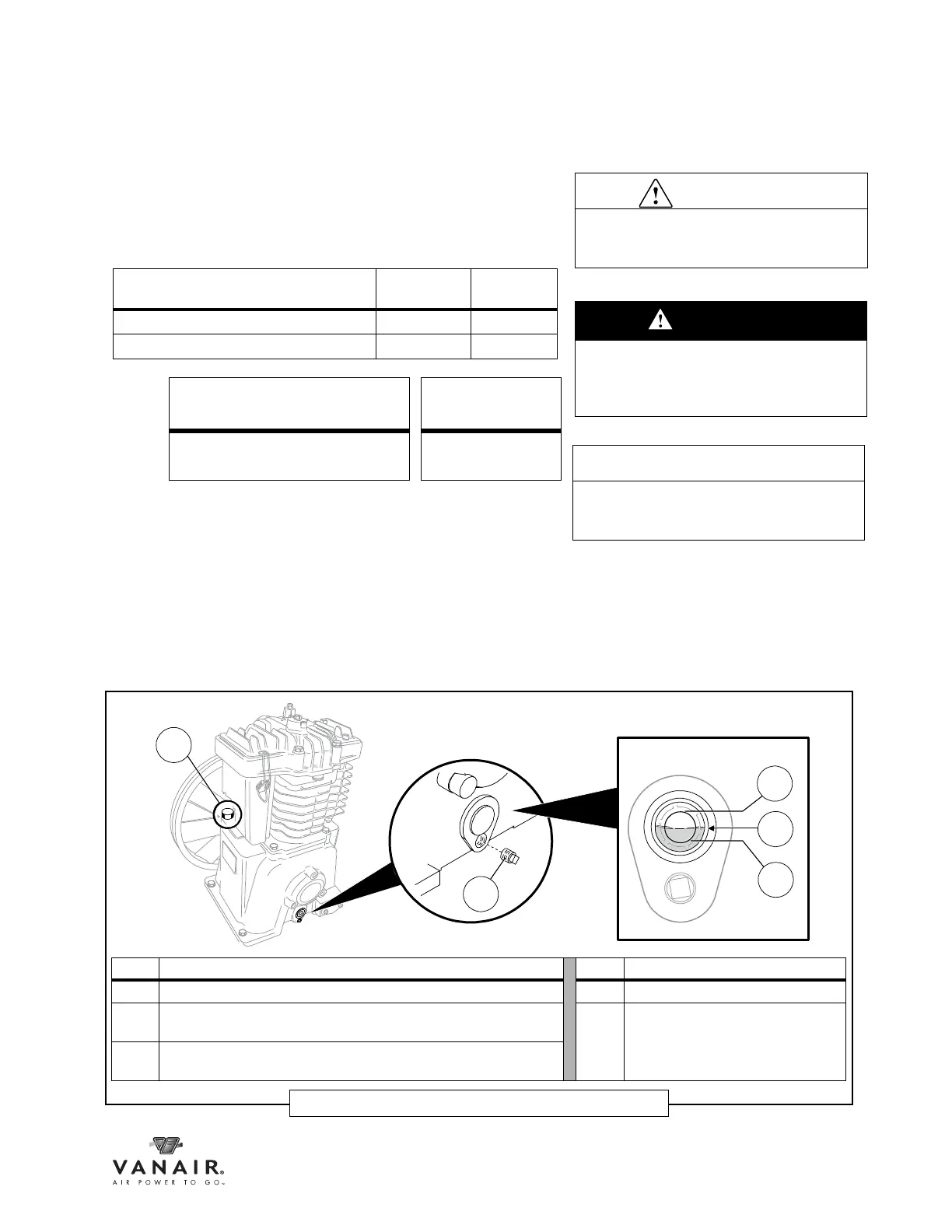 VANAIR®
AIR POWER TO GO™