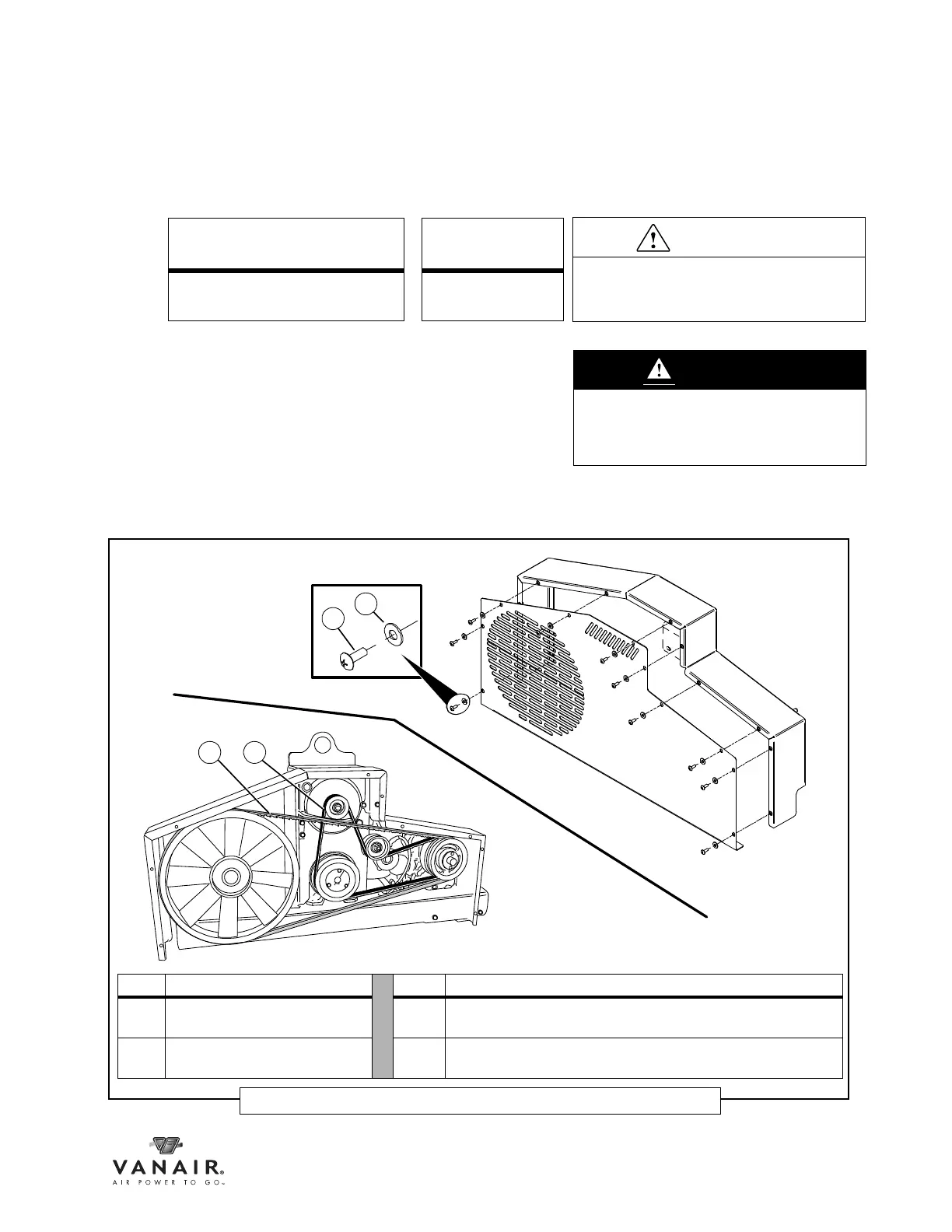 VANAIR®
AIR POWER TO GO™