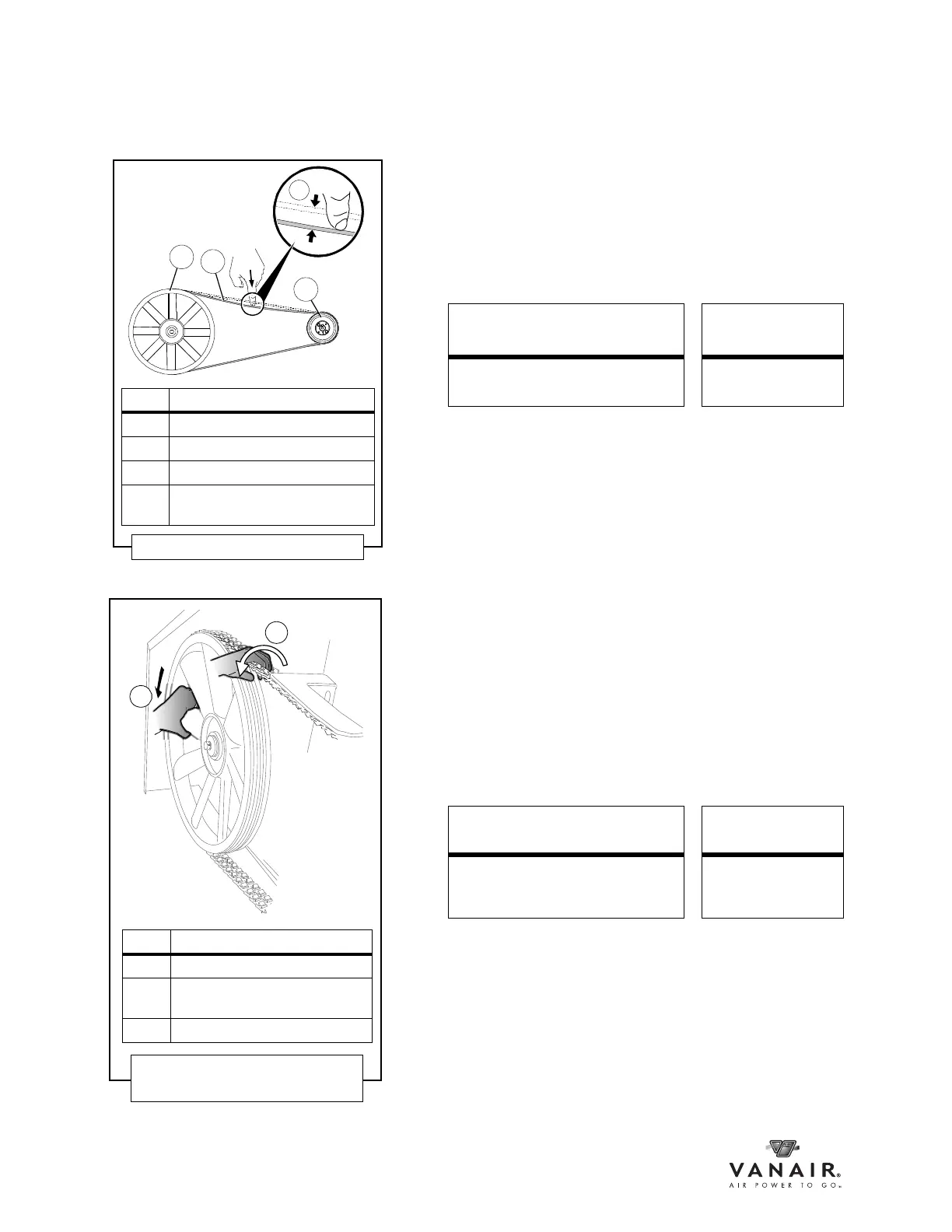 VANAIR®
AIR POWER TO GO®