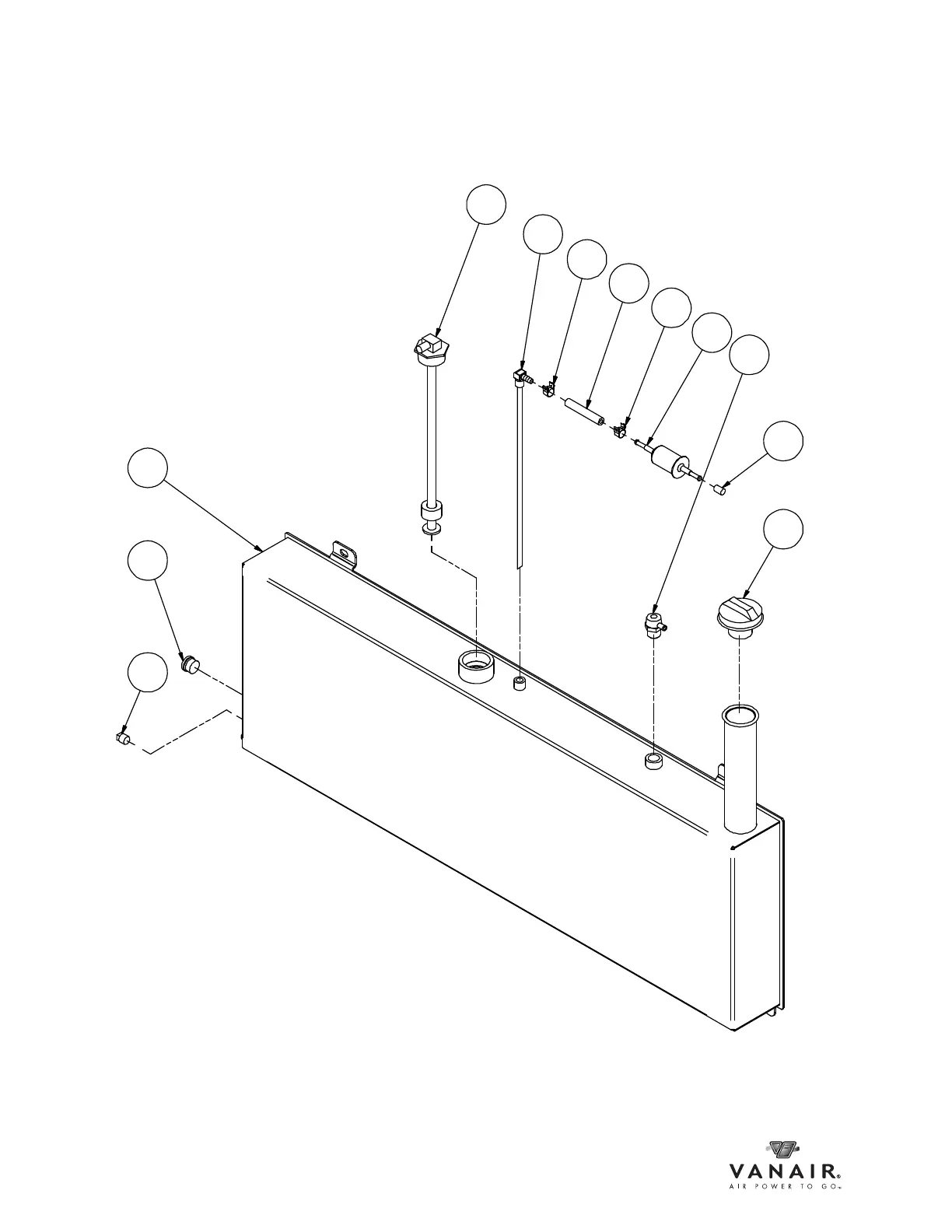 VANAIR®
AIR POWER TO GO™