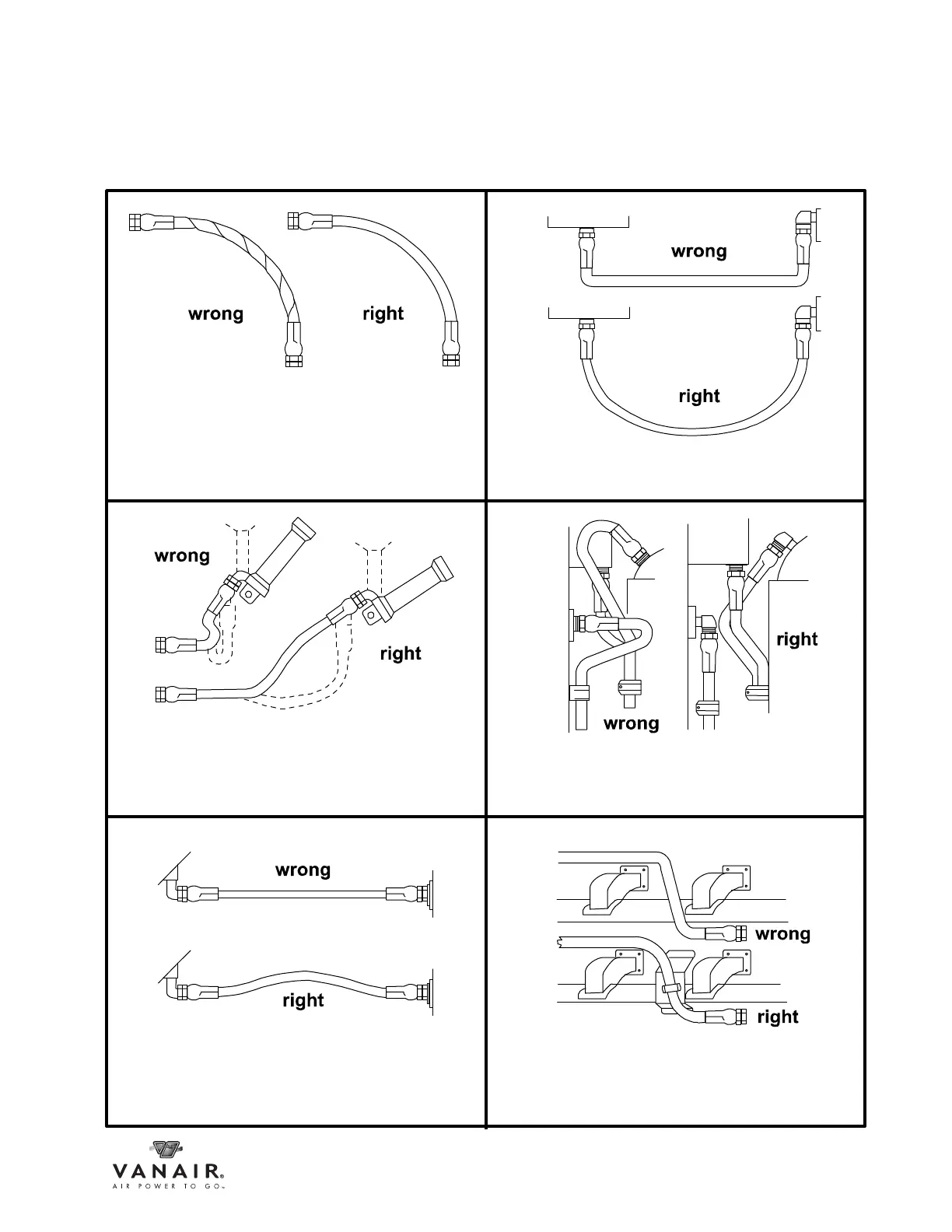 wrong

right

wrong

right

wrong

right

right

wrong

wrong

right

wrong

right

VANAIR®
AIR POWER TO GO™