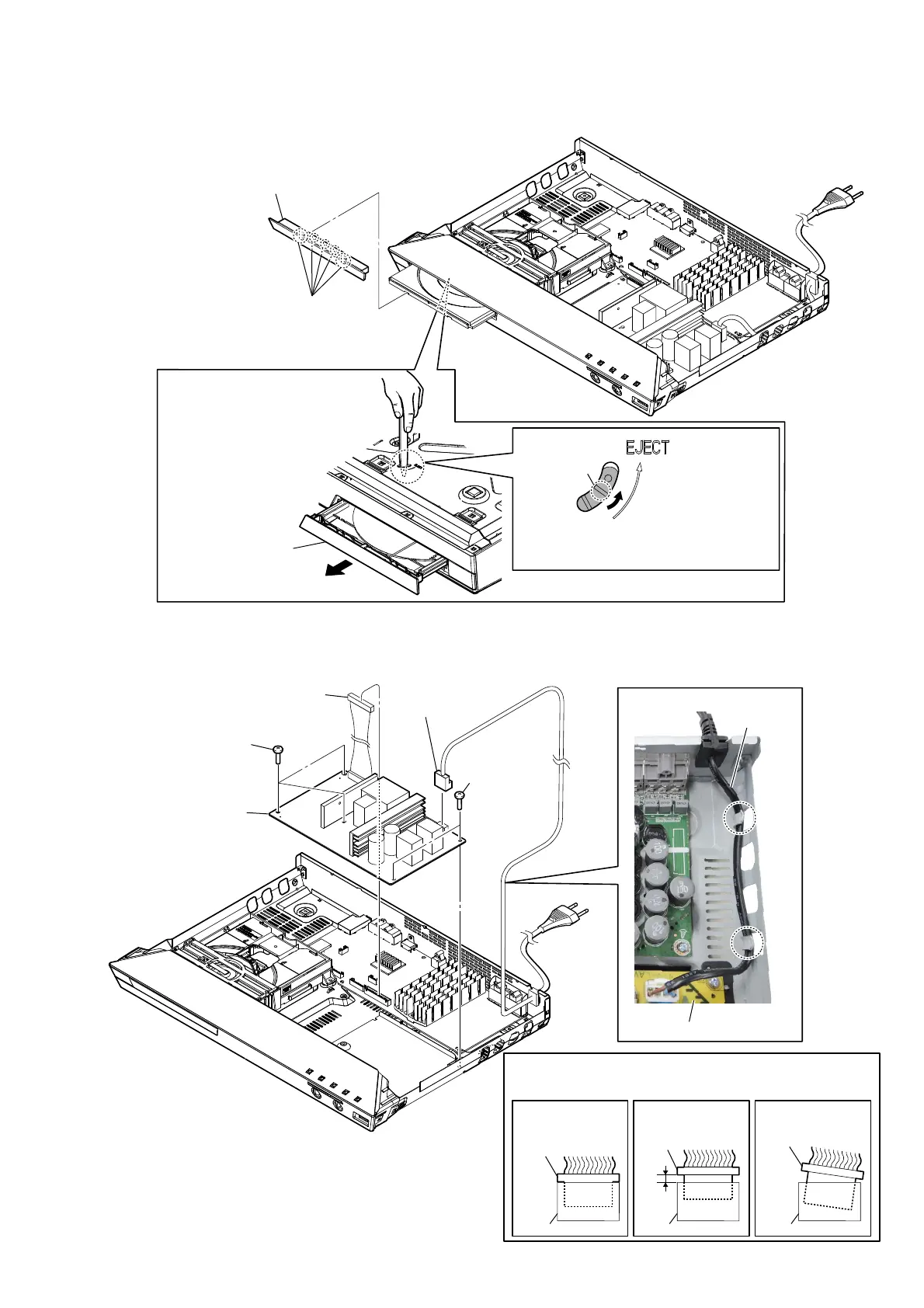 EJECT