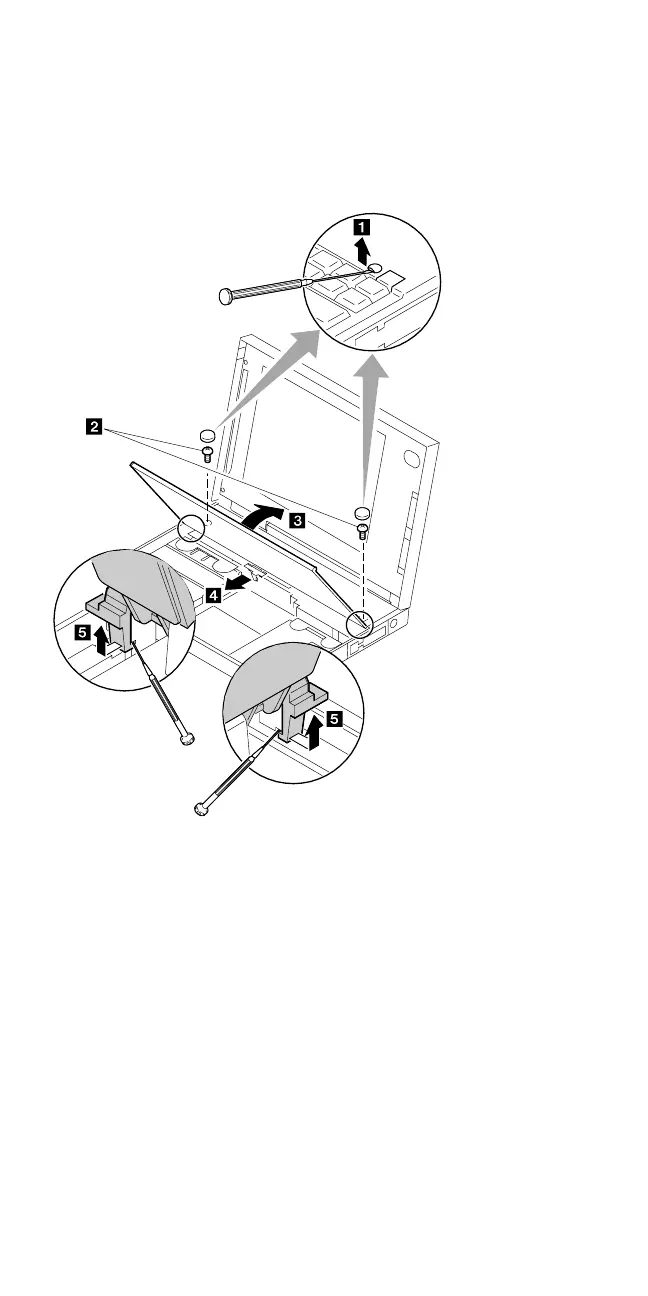 1
2
3
4
5
5