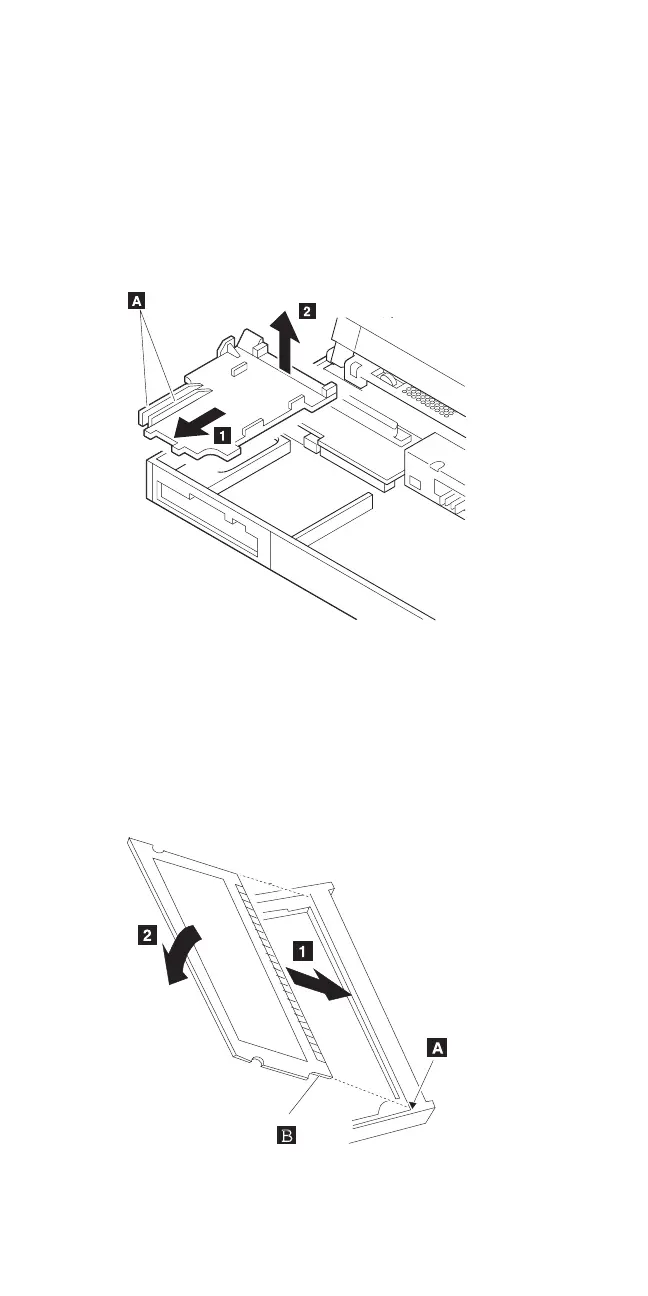 A
2
1

2
1
A
B