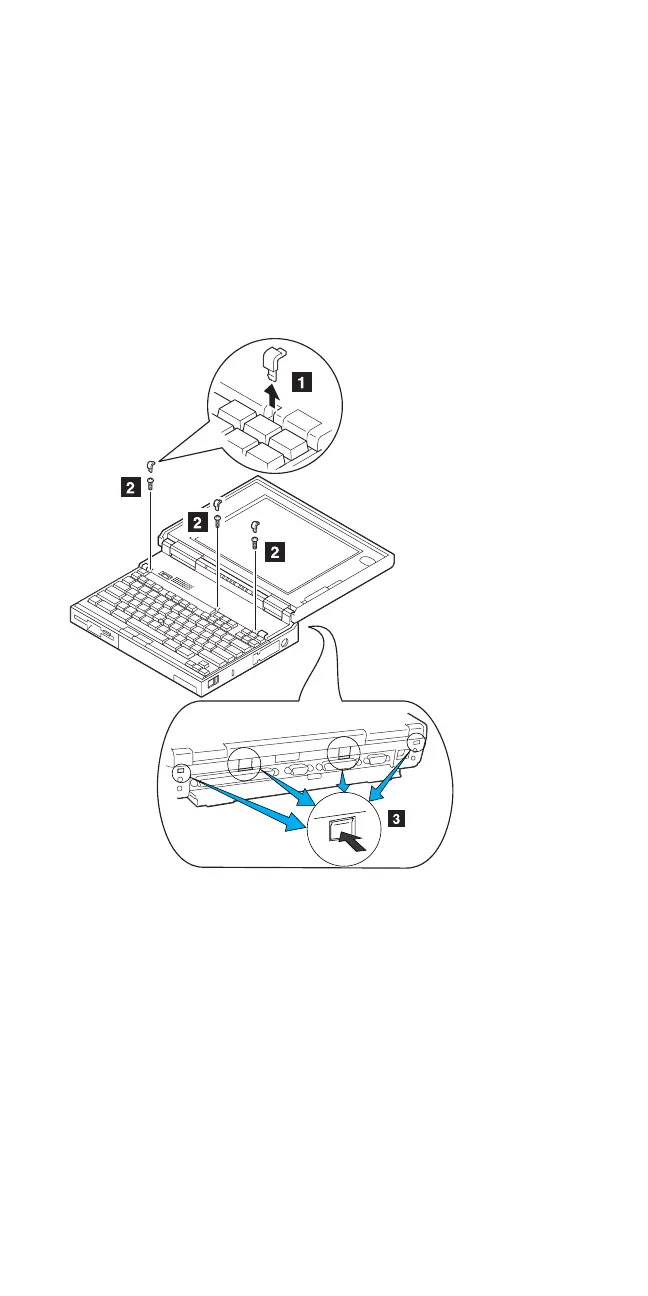 1
2
2
2
3