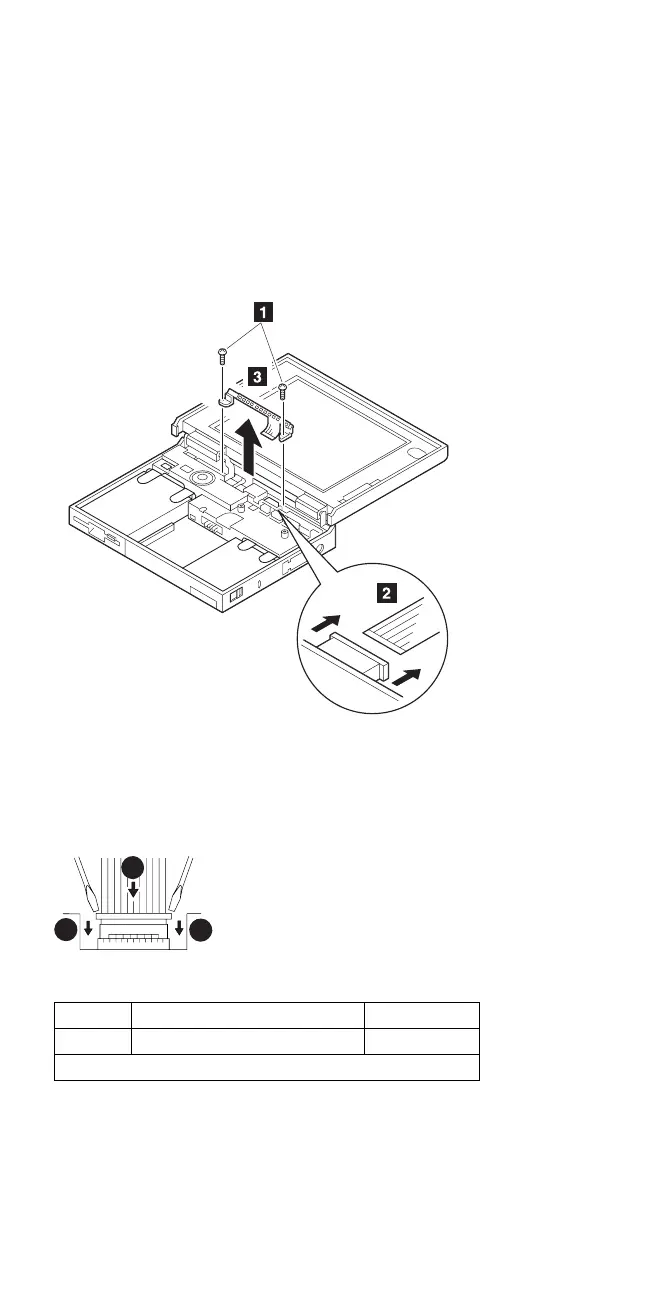 1

3

2