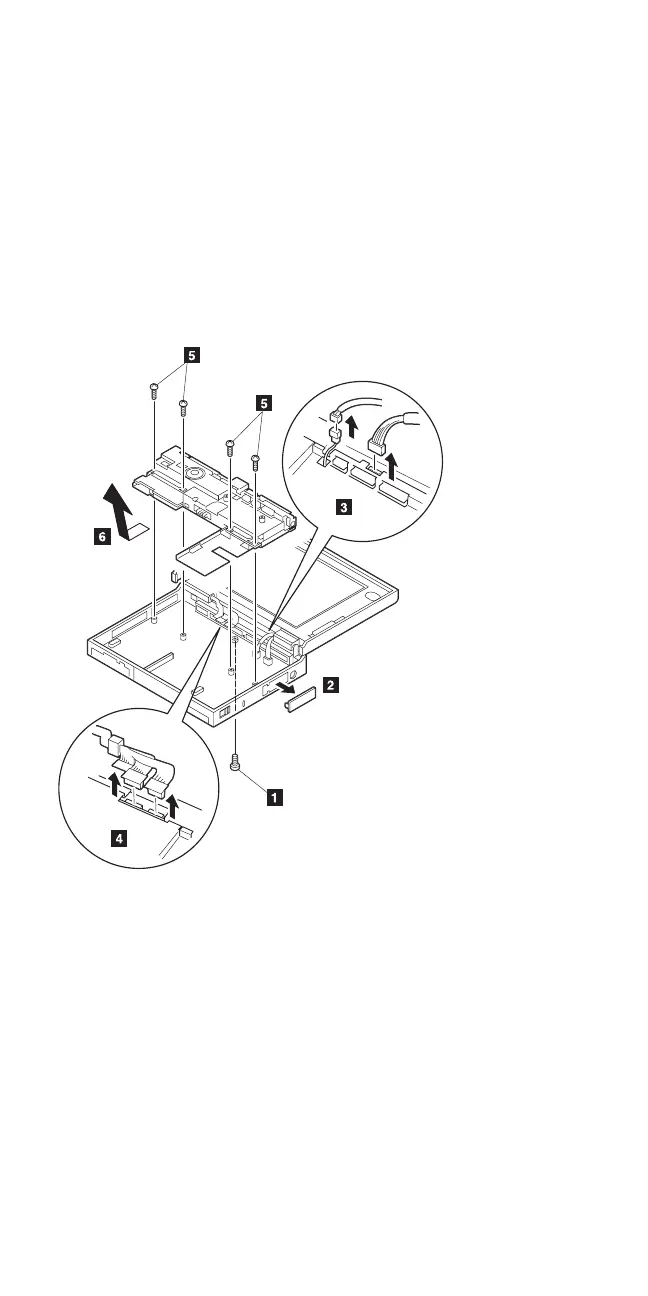 5
5
3
6
2
1
4