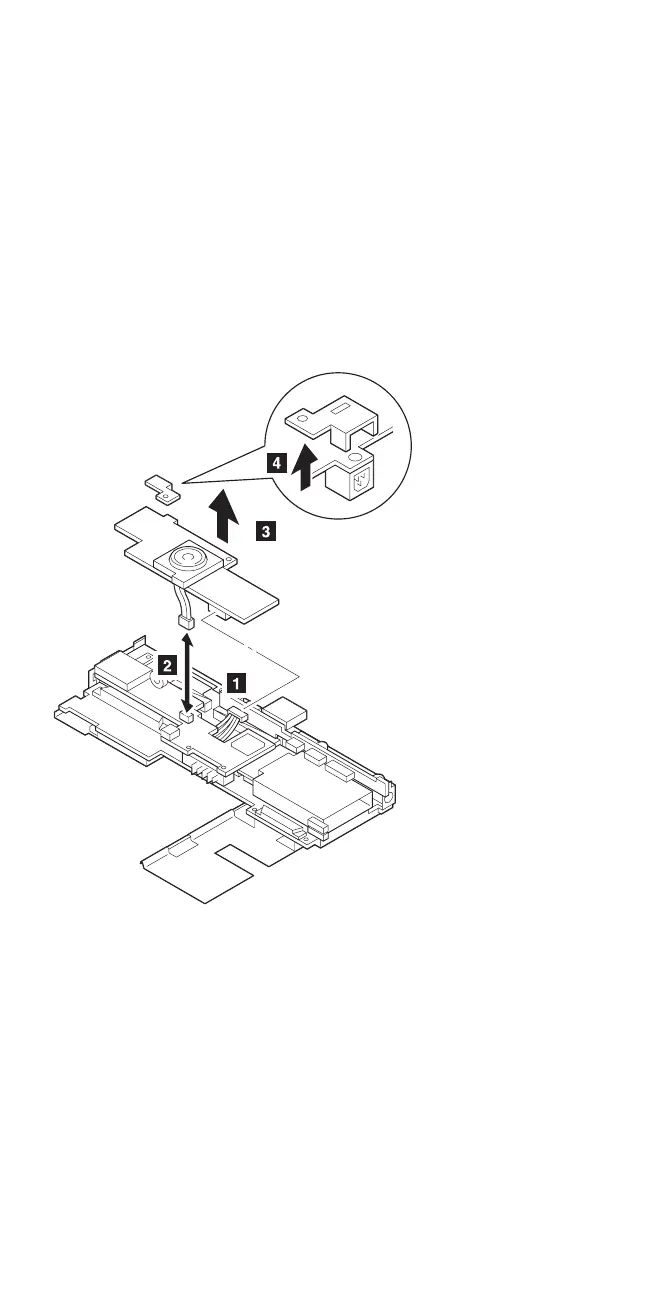 4
3
2
1