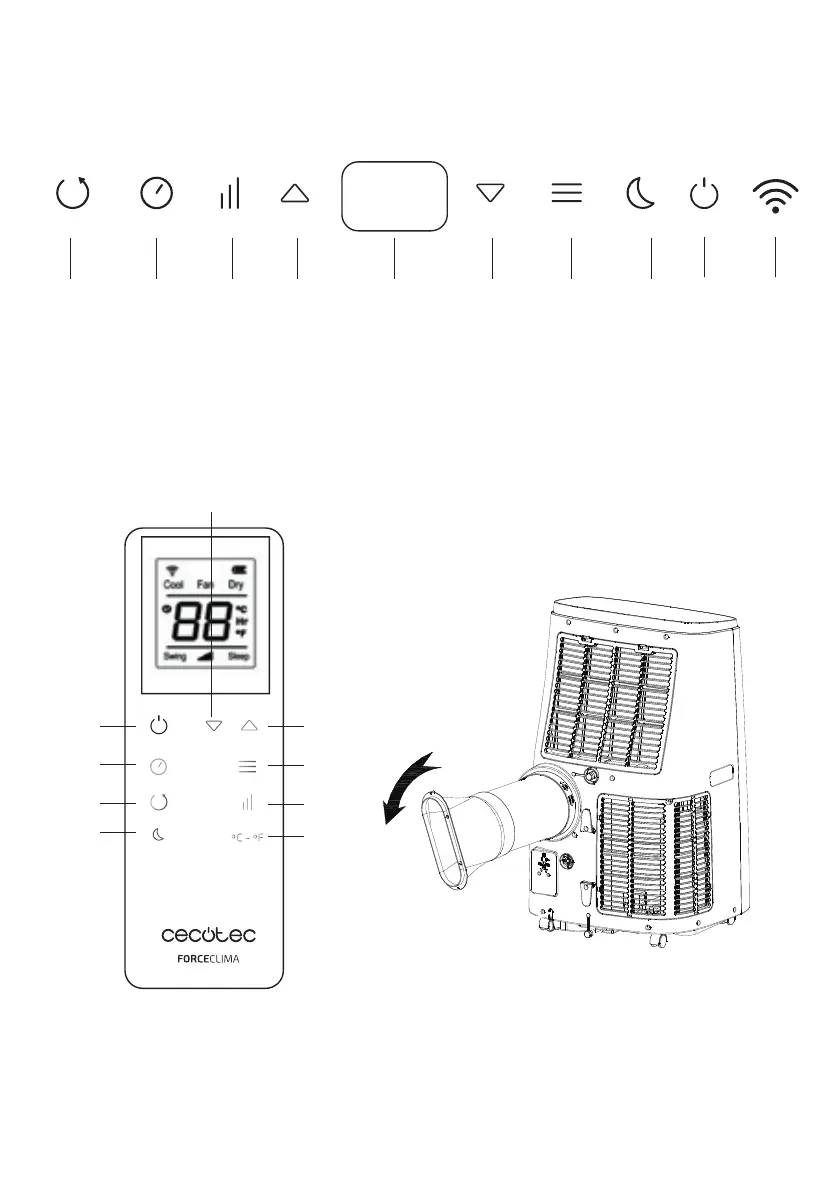 Cool Fan Dry

88 °C Hr °F

Swing Sleep

°C - °F

cecotec

FORCECLIMA