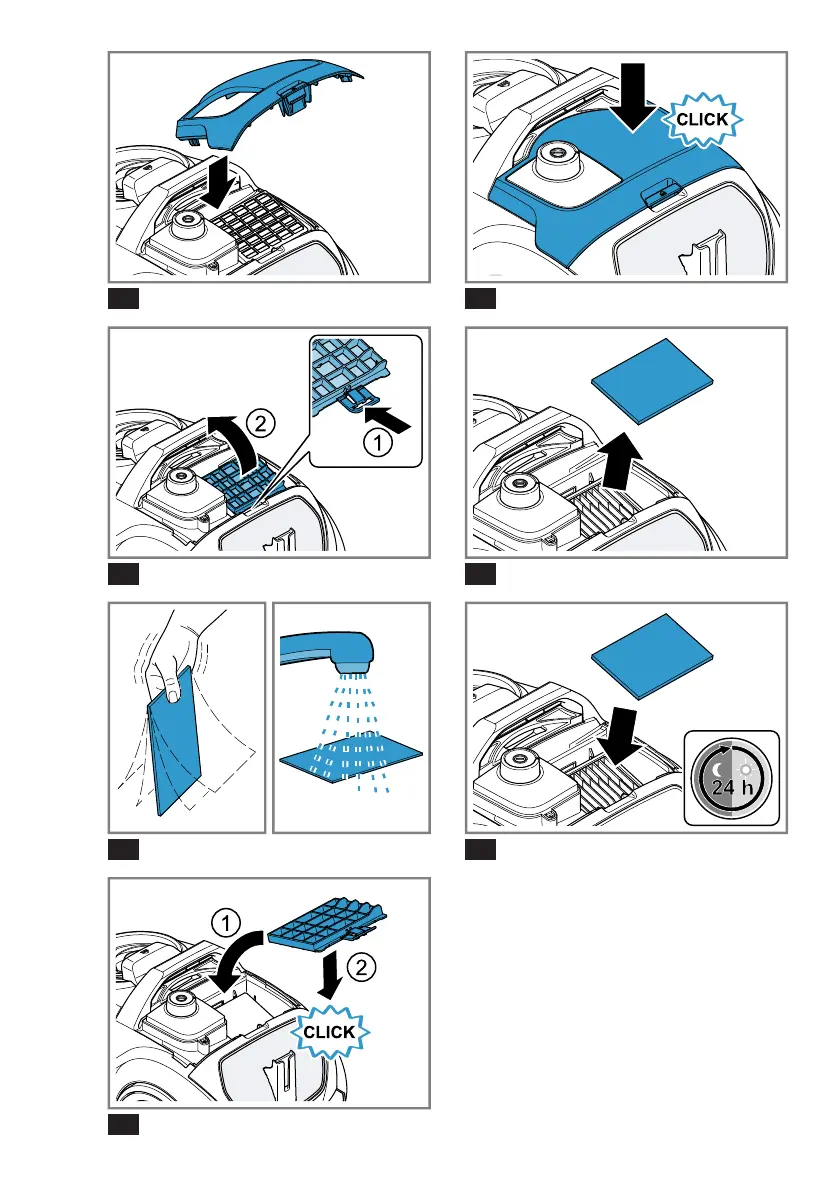 CLICK

2

1

24 h

1

2

CLICK