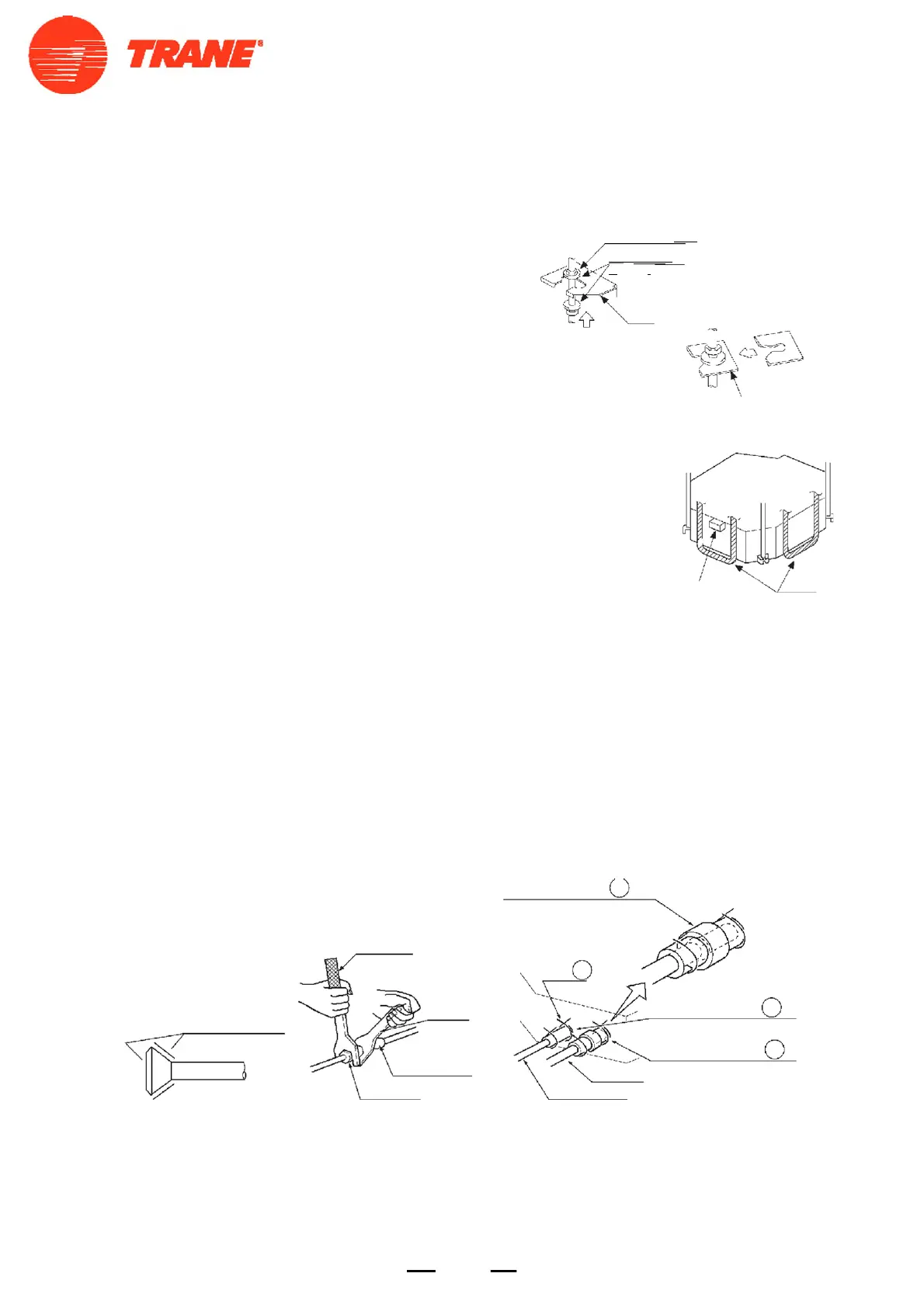 TRANE®