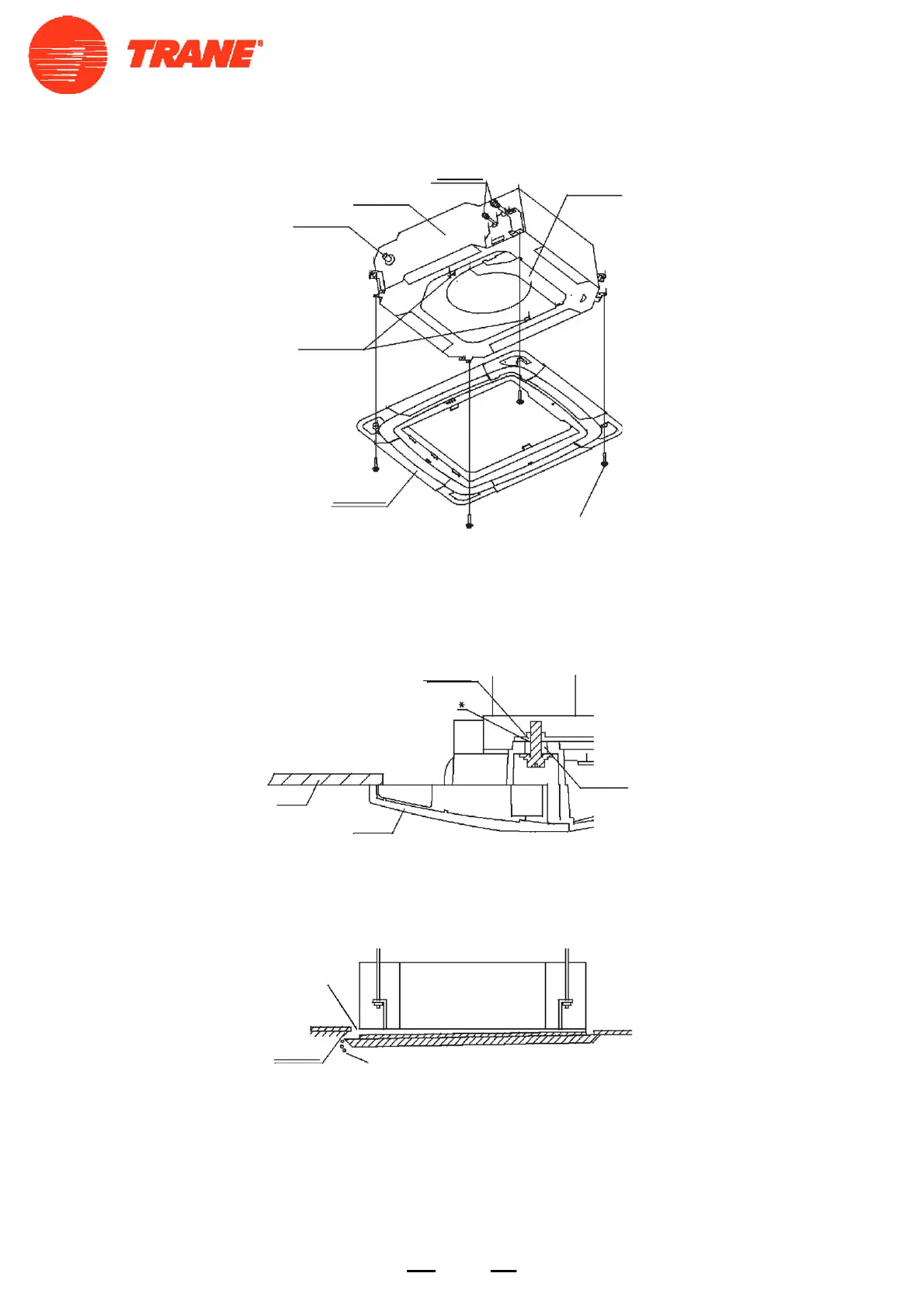 TRANE®

*