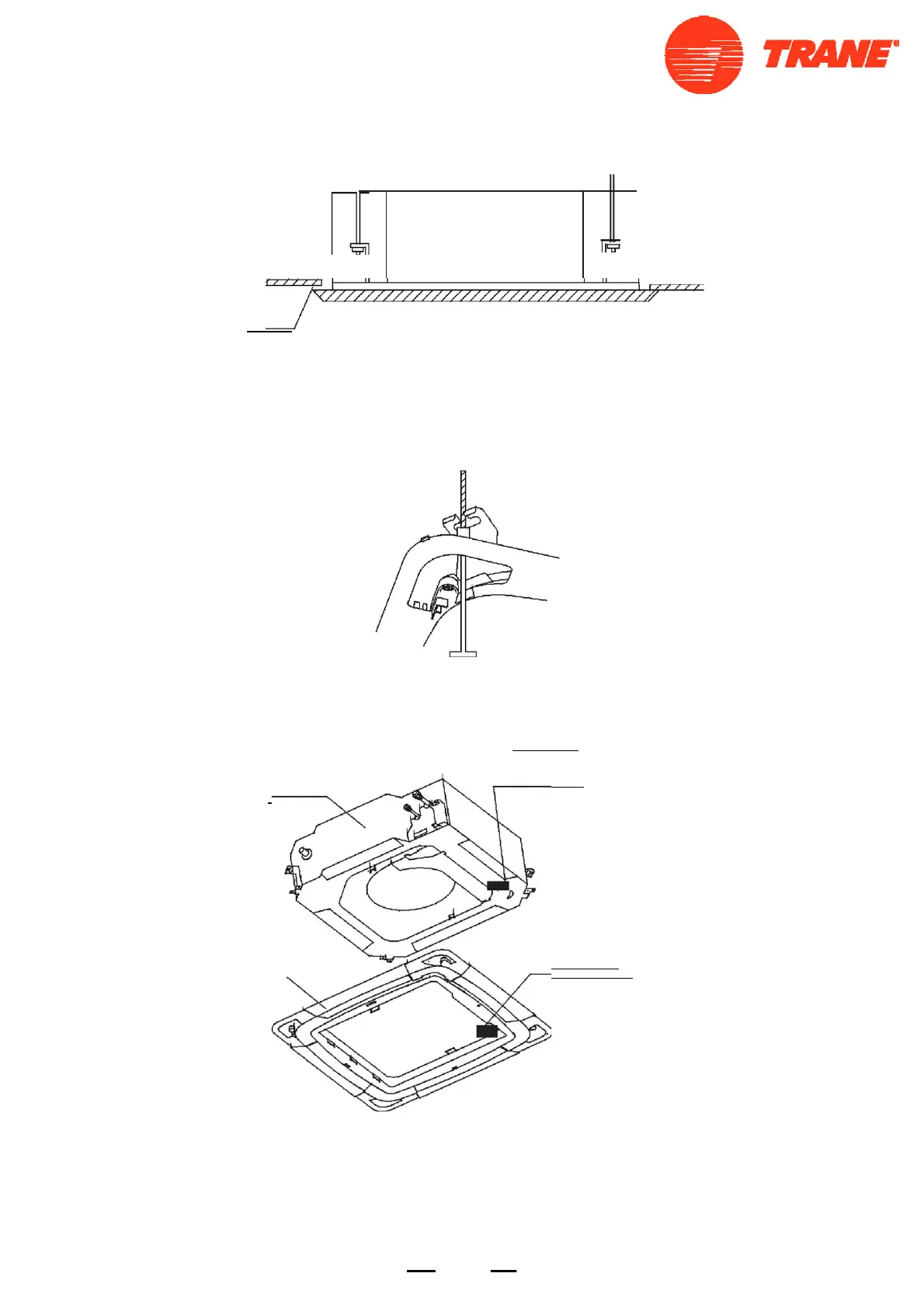 TRANE®