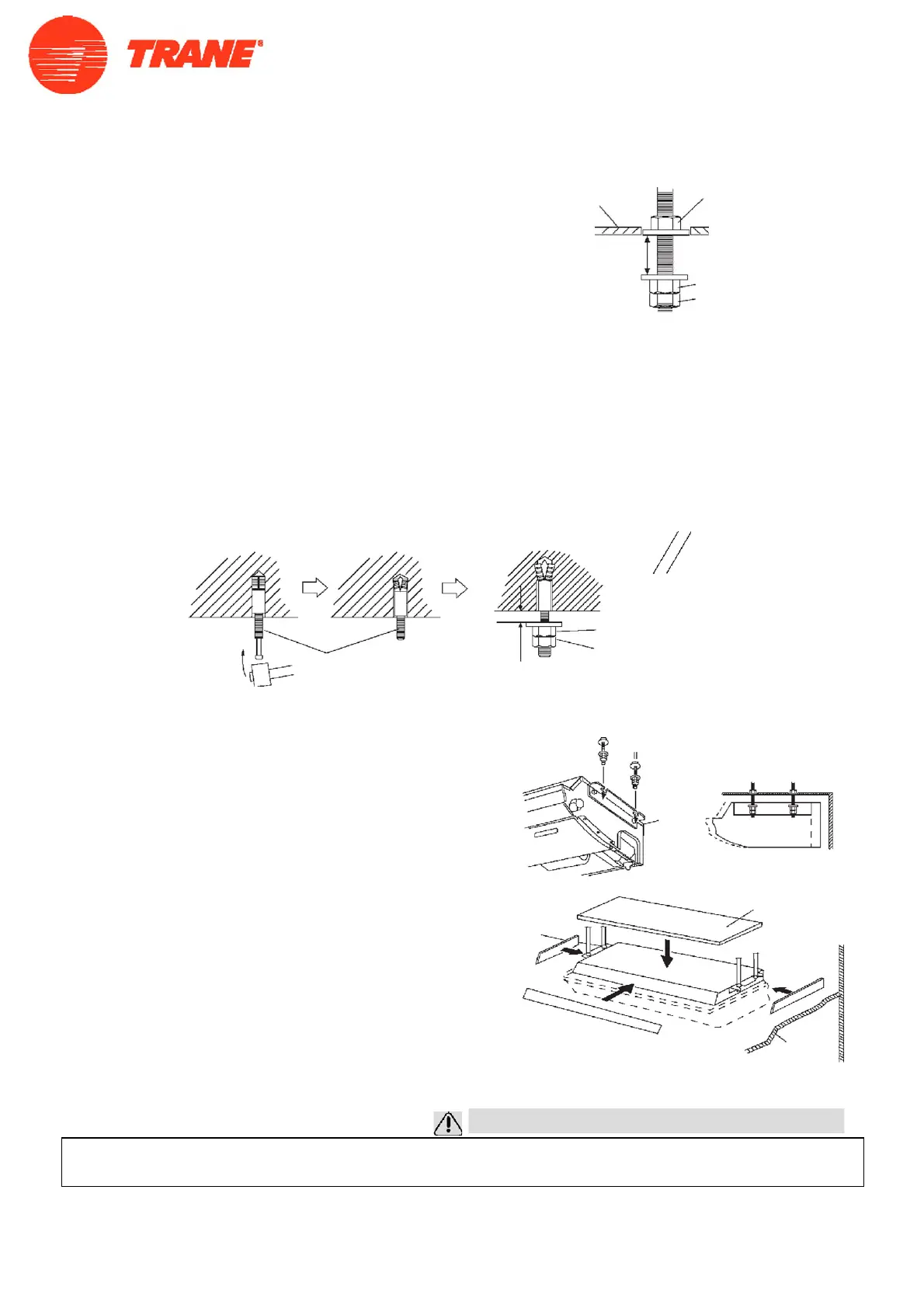 TRANE®