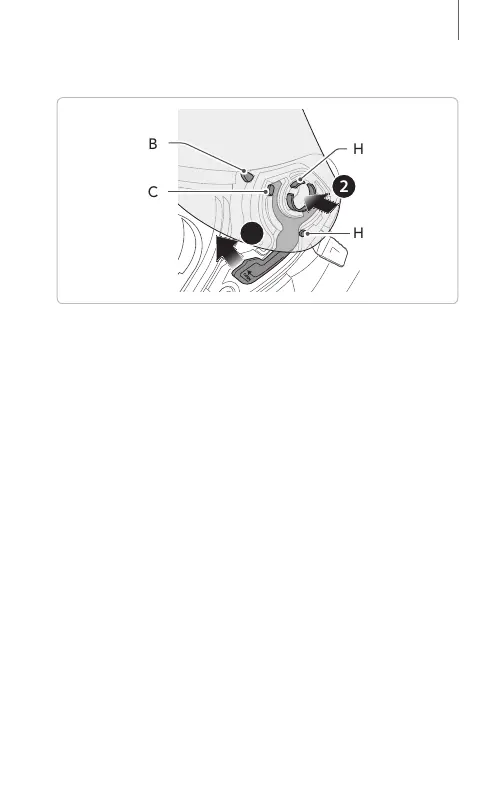 B

H

C

2

H