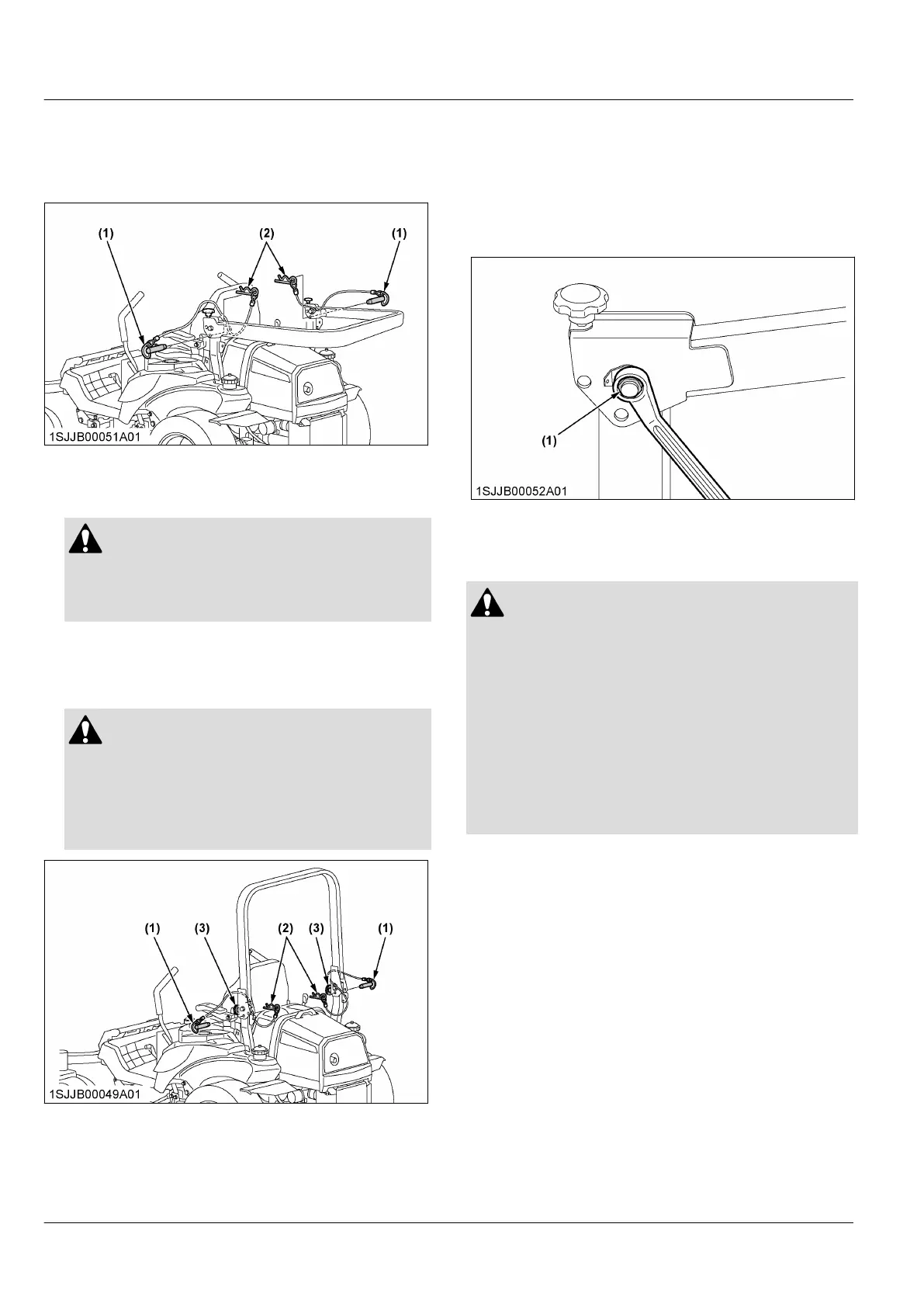 (1)

(2)

(1)

1SJJB00051A01

(1)

1SJJB00052A01

(1)

(3)

(2)

(3)

(1)

1SJJB00049A01