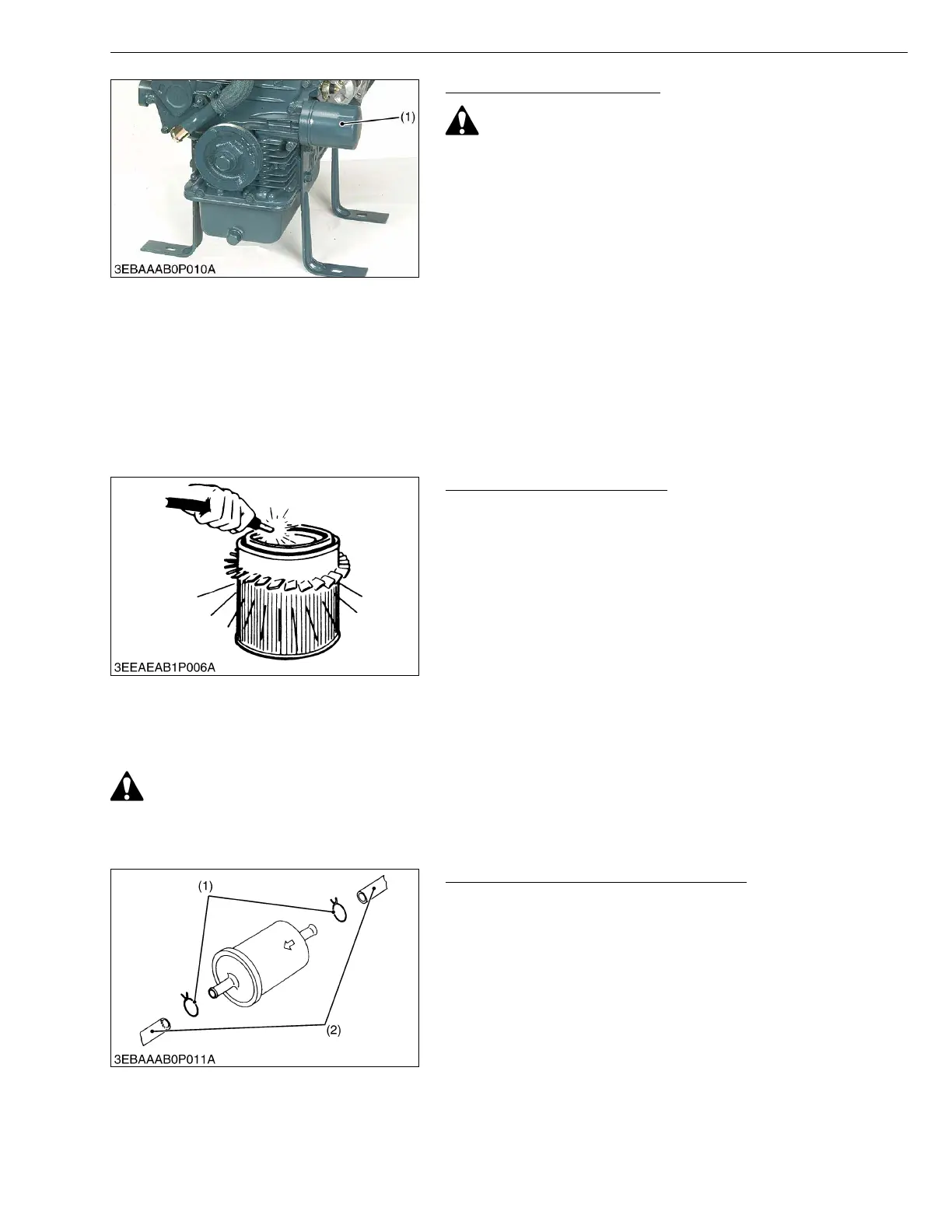 (1)

3EBAAAB0P010A

3EEAEAB1P006A

(1)

(2)

3EBAAAB0P011A