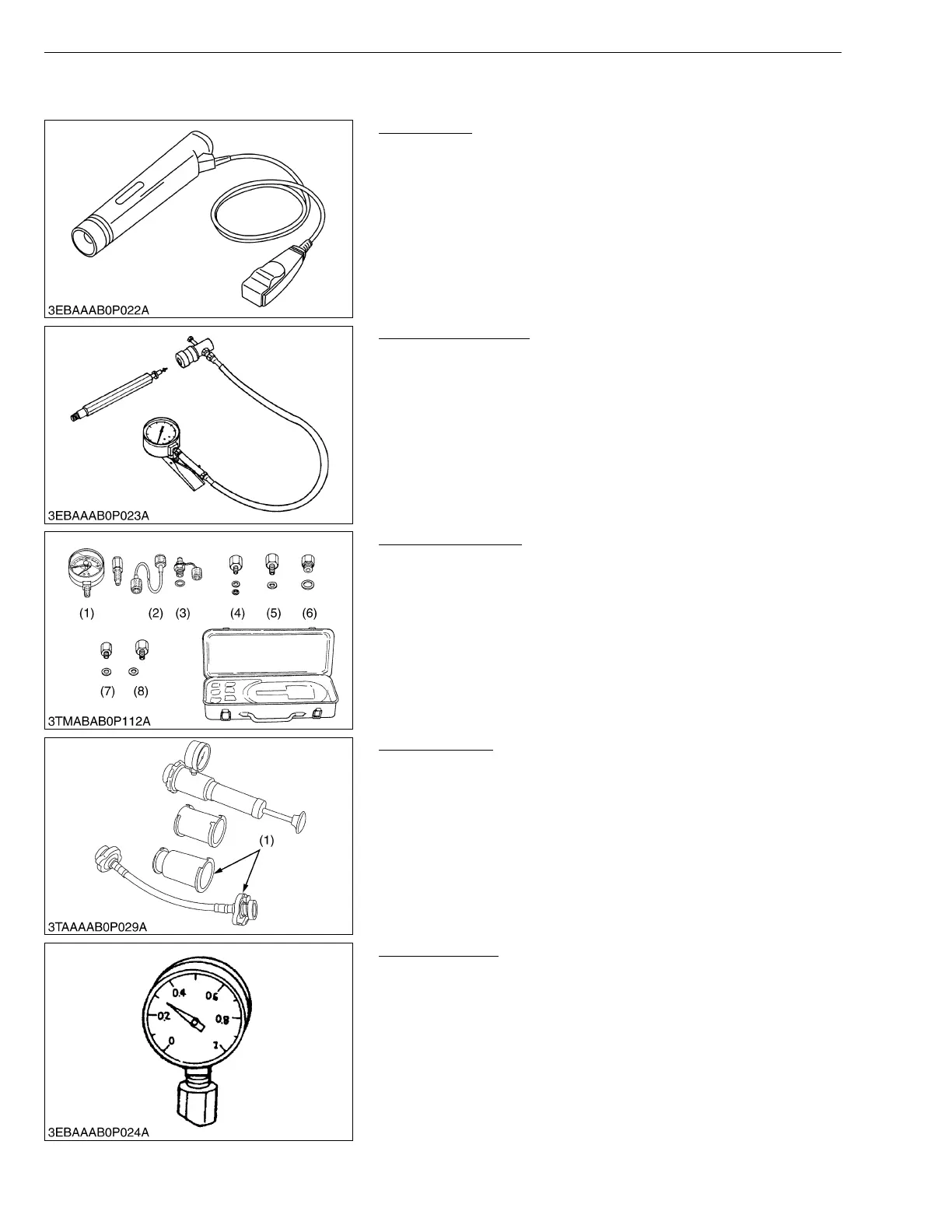 3EBAAAB0P022A

3EBAAAB0P023A

(1)

(2)

(3)

(4)

(5)

(6)

(7)

(8)

3TMABAB0P112A

(1)

3TAAAAB0P029A

0.4

0.6

0.2

0.8

0

1

3EBAAAB0P024A