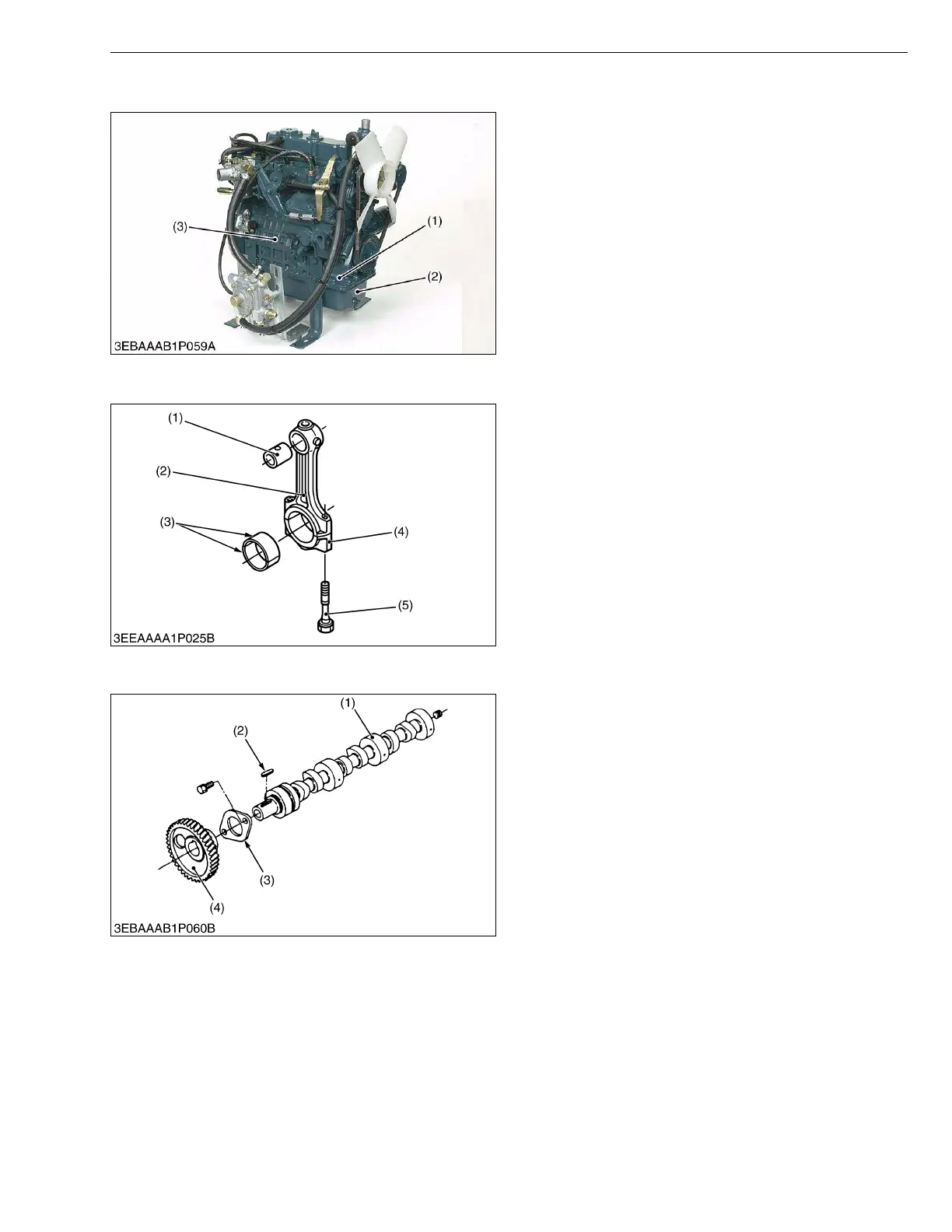 (3)
(1)
(2)
3EBAAAB1P059A

(1)
(2)
(3)
(4)
(5)
3EEAAAA1P025B

(1)
(2)
(3)
(4)
3EBAAAB1P060B