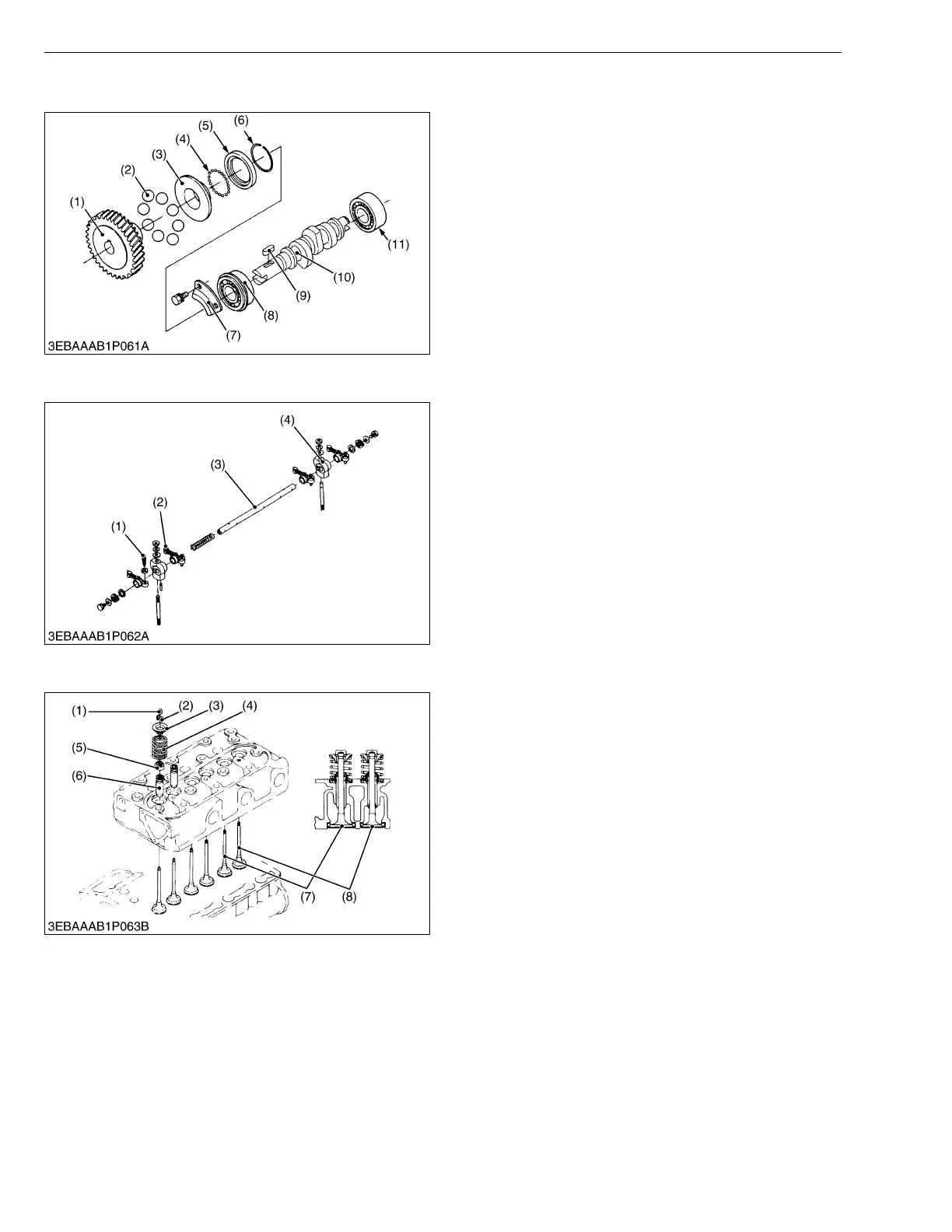 (1)
(2)
(3)
(4)
(5)
(6)
(7)
(8)
(9)
(10)
(11)
3EBAAAB1P061A

(1)
(2)
(3)
(4)
3EBAAAB1P062A

(1)
(2)
(3)
(4)
(5)
(6)
(7)
(8)
3EBAAAB1P063B