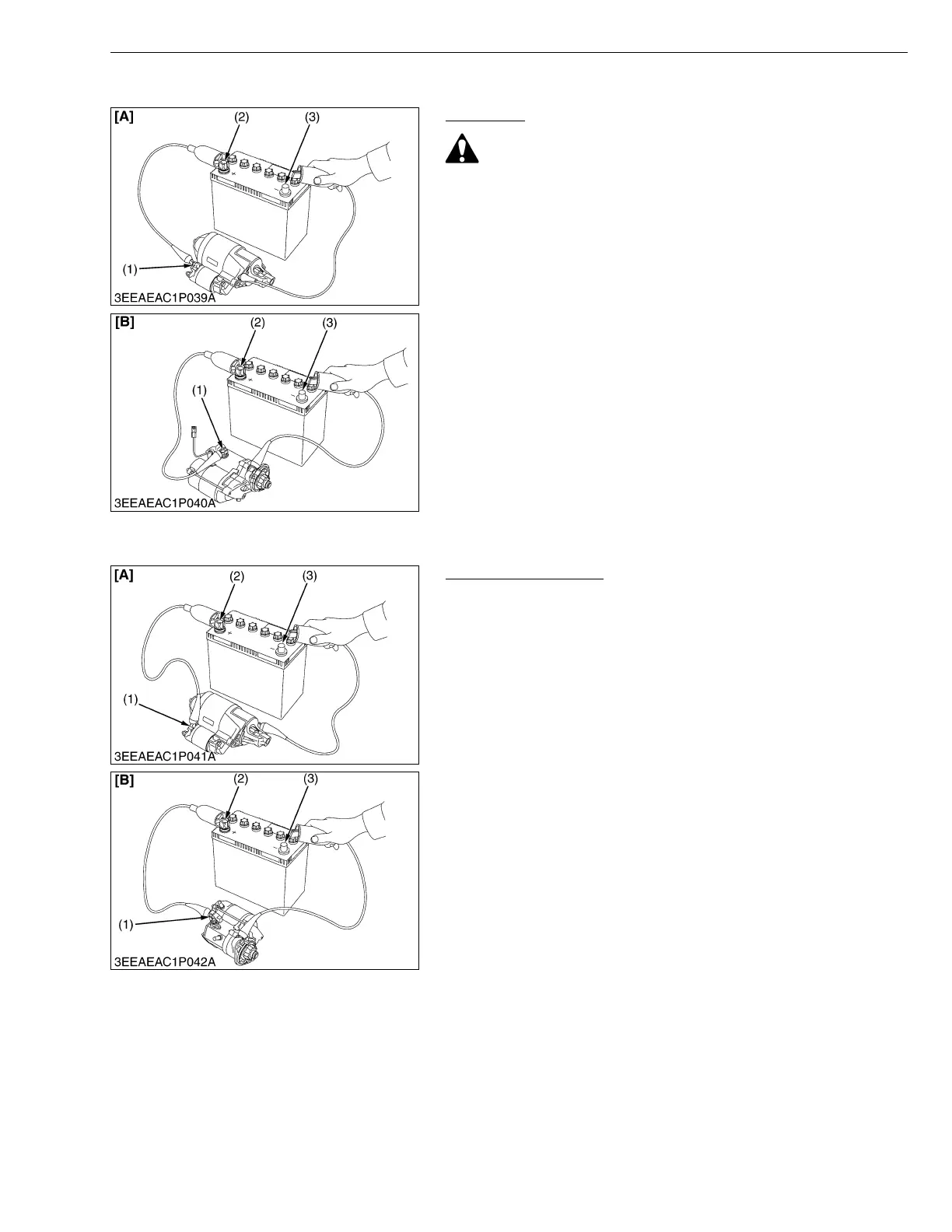 [A]
(2)
(3)
(1)
3EEAEAC1P039A

[B]
(2)
(3)
(1)
3EEAEAC1P040A

[A]
(2)
(3)
(1)
3EEAEAC1P041A

[B]
(2)
(3)
(1)
3EEAEAC1P042A