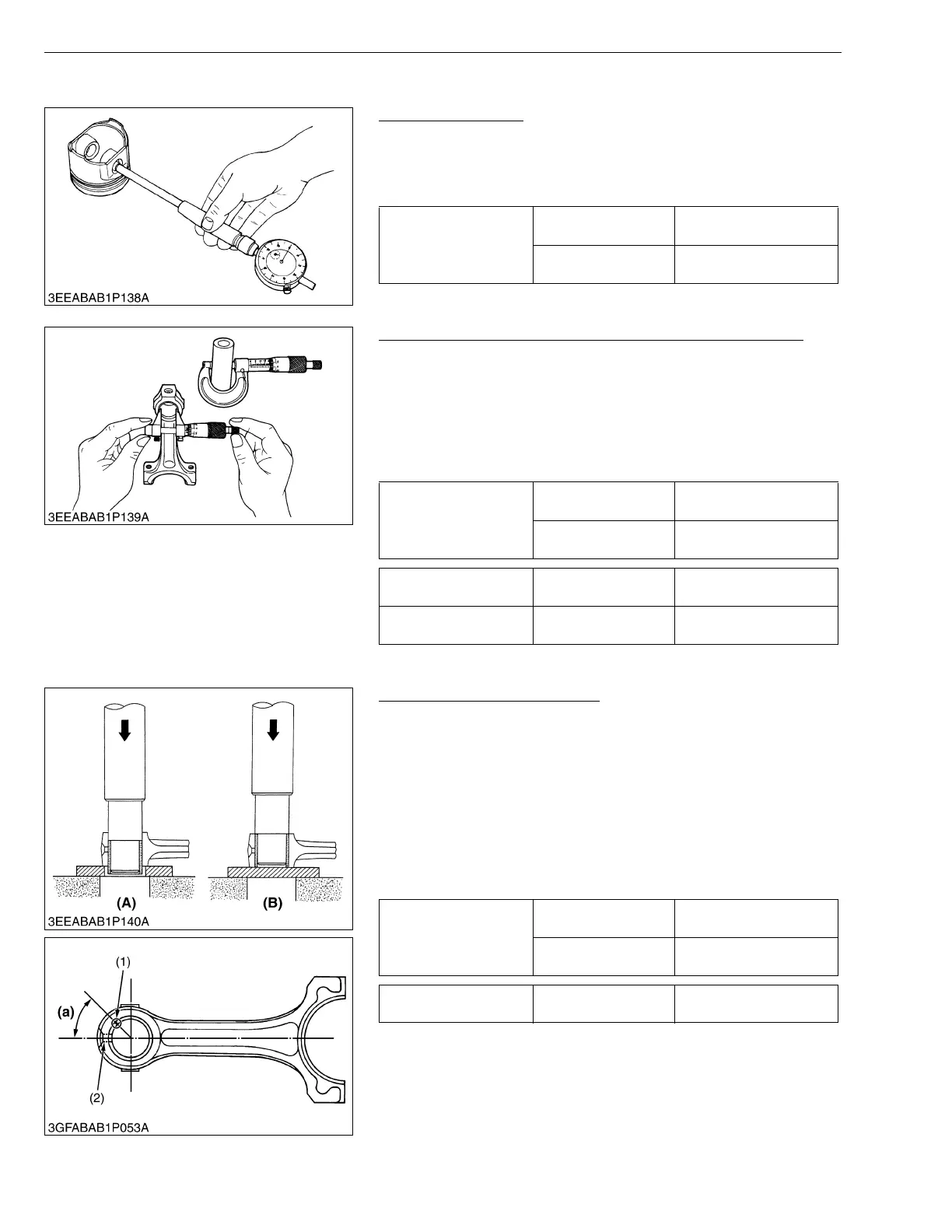 3EEABAB1P138A

3EEABAB1P139A

(A)

(B)

3EEABAB1P140A

(1)

(a)

(2)

3GFABAB1P053A