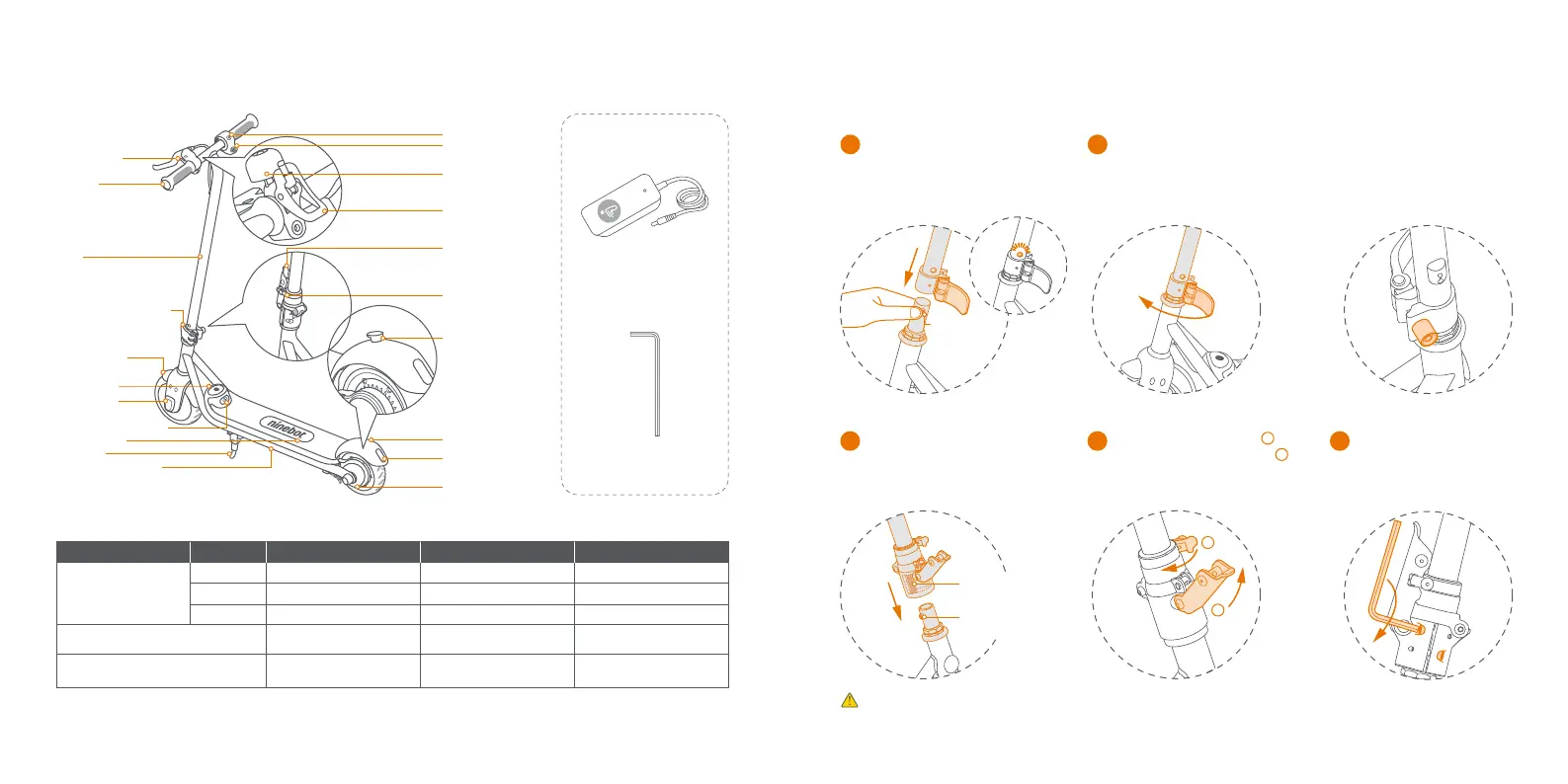 ninebot