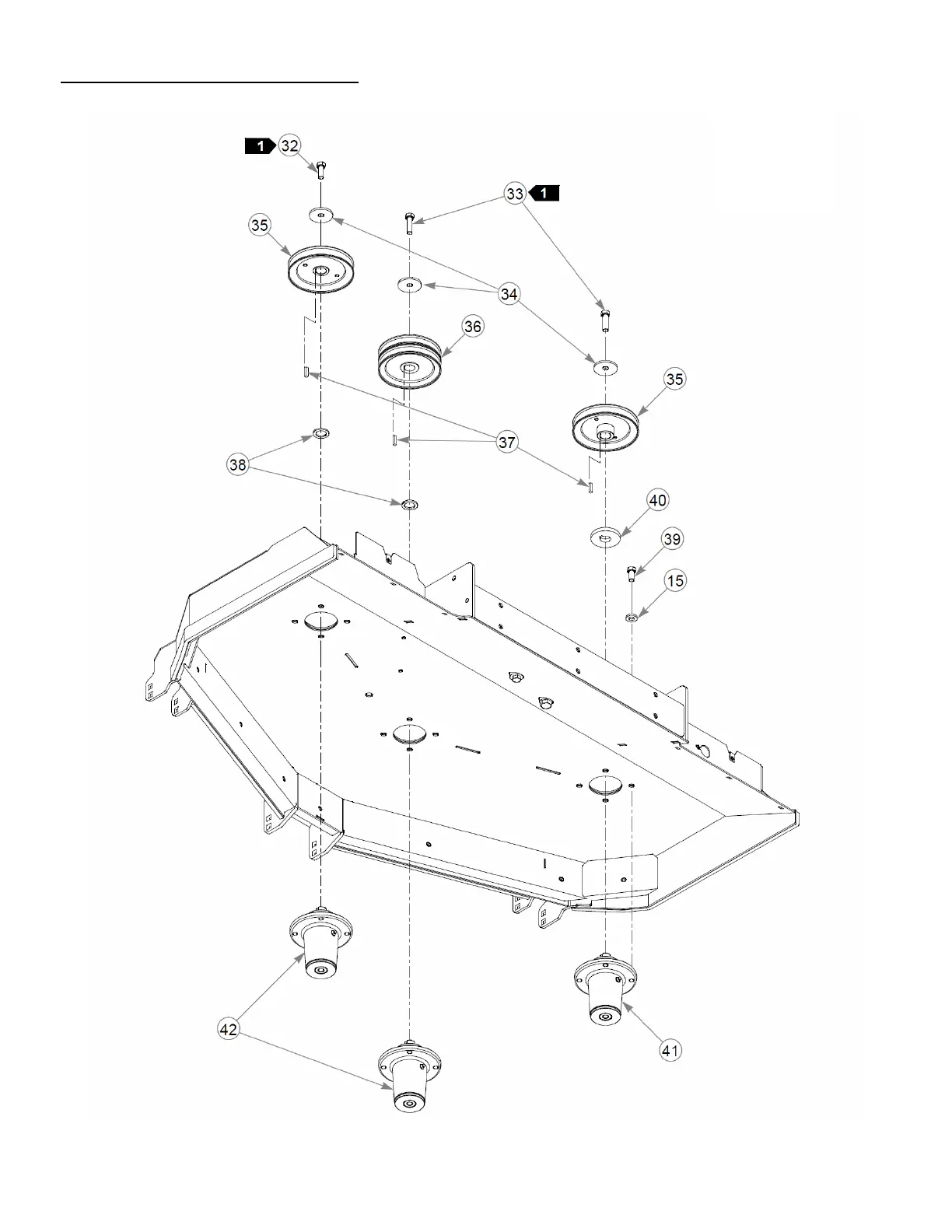 1 32

33 1

35

34

36

35

37

38

40

39

15

42

41