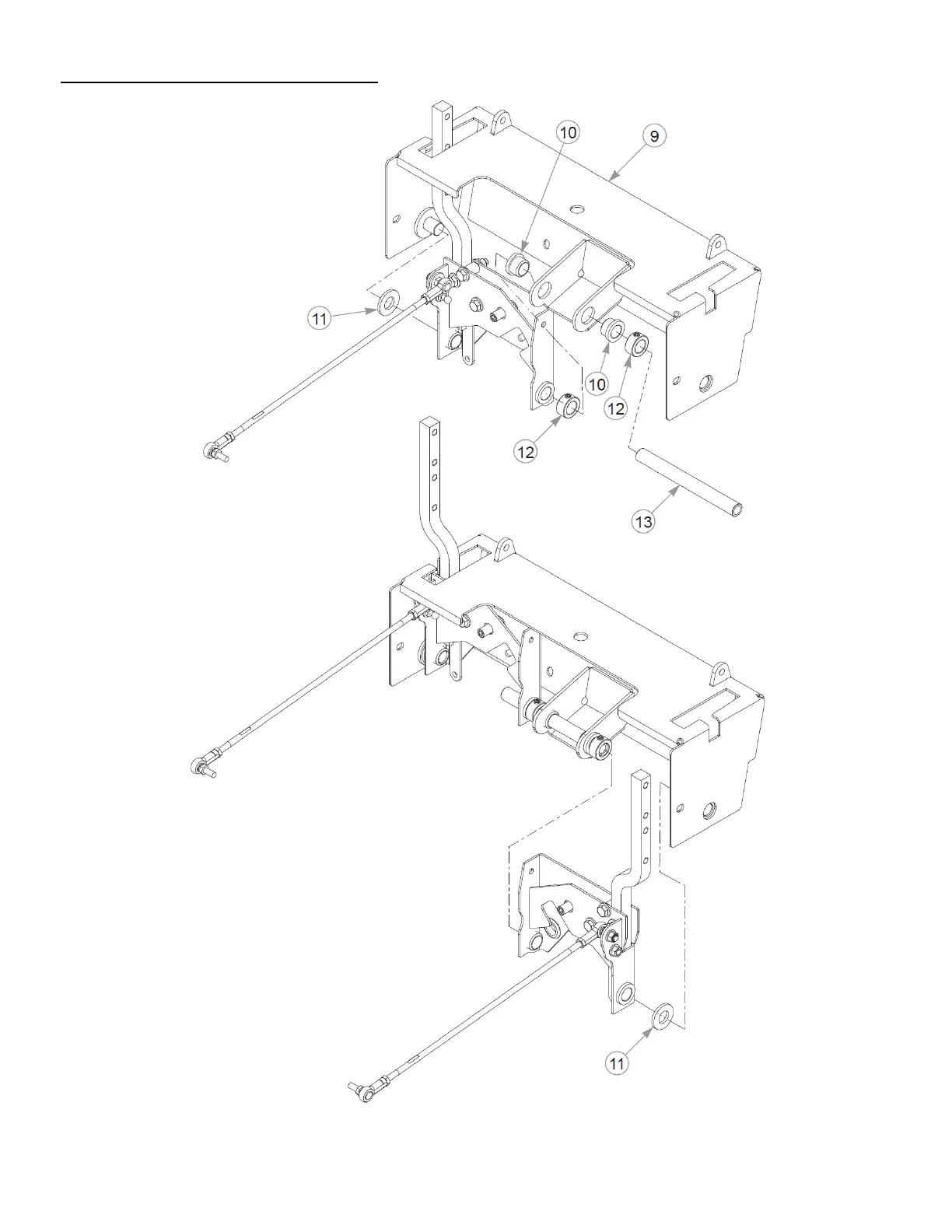 10
9
11
10
12
12
13
11