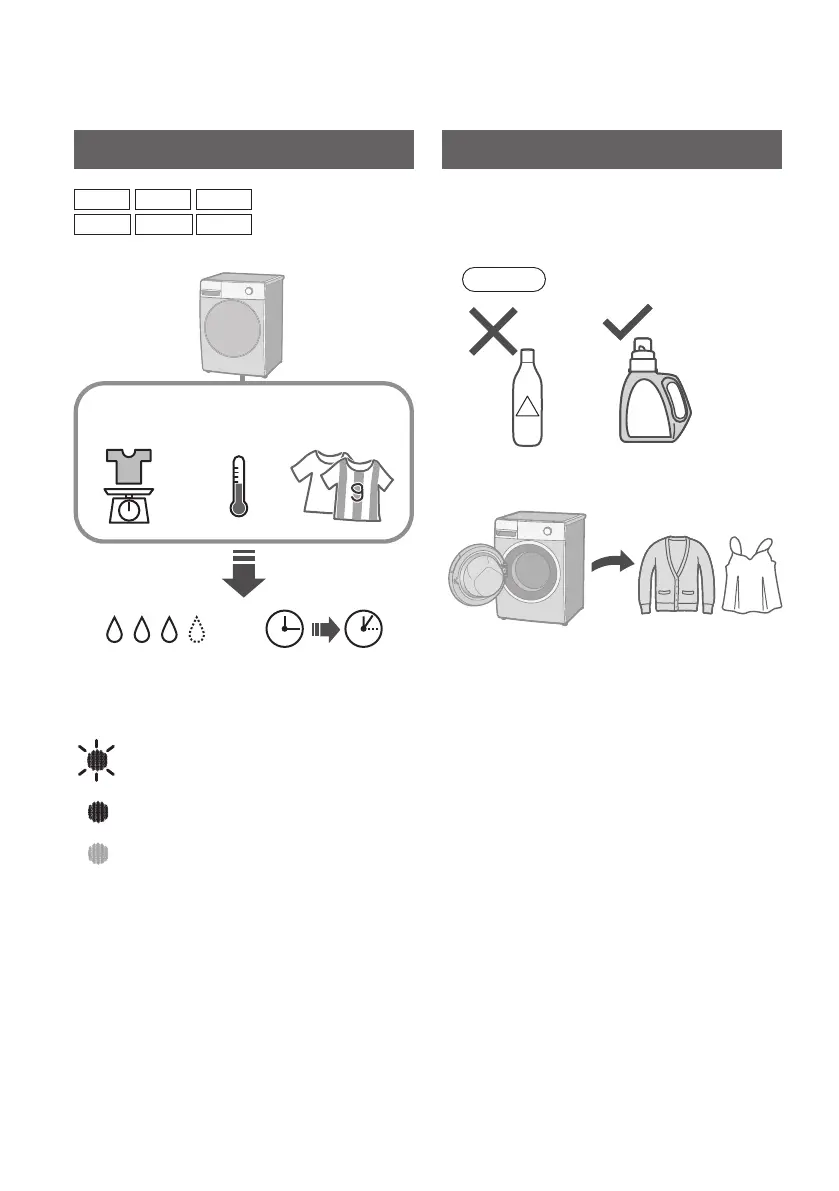 9