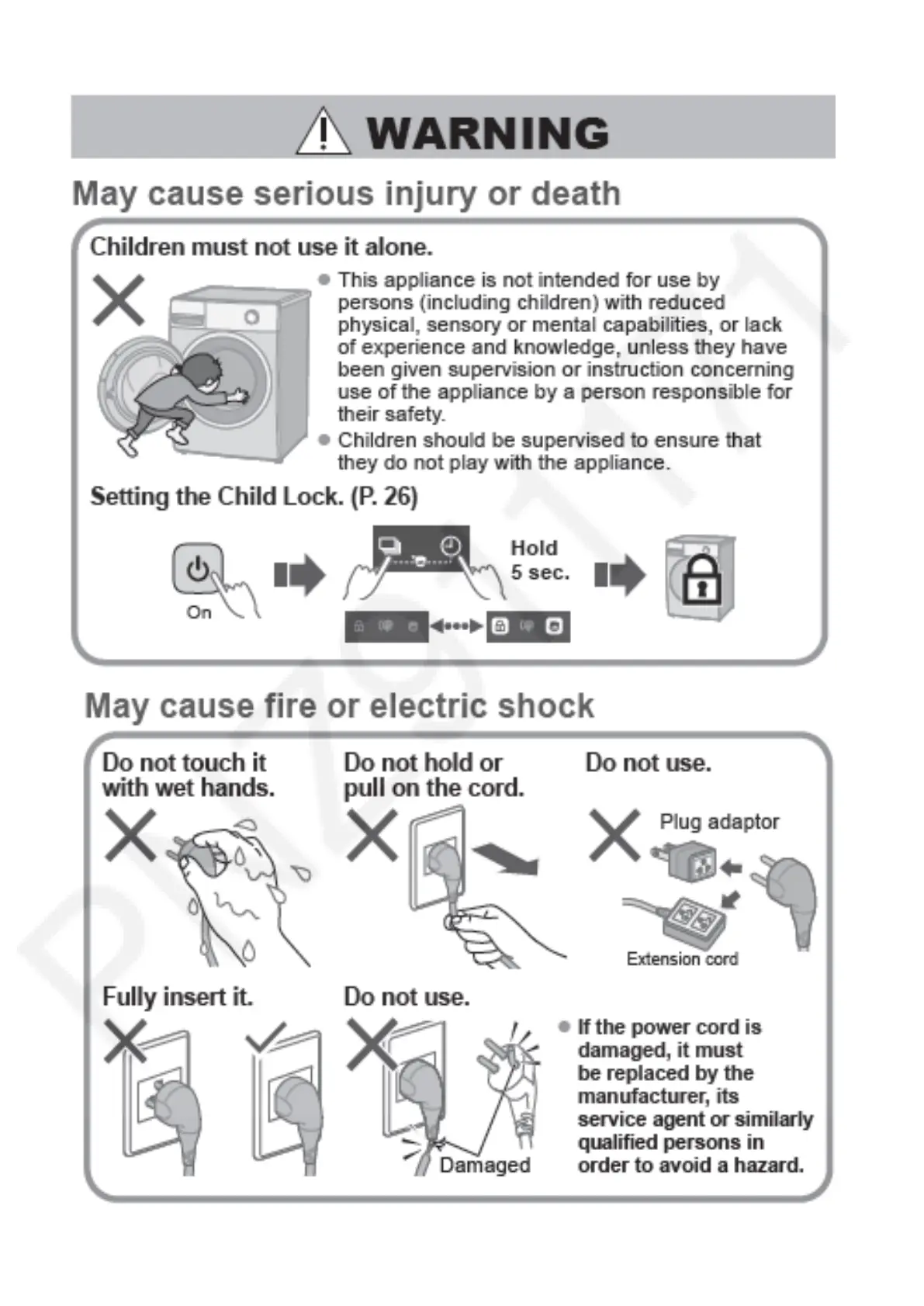 WARNING

May cause serious injury or death

Children must not use it alone.

● This appliance is not intended for use by persons (including children) with reduced physical, sensory or mental capabilities, or lack of experience and knowledge, unless they have been given supervision or instruction concerning use of the appliance by a person responsible for their safety.
● Children should be supervised to ensure that they do not play with the appliance.

Setting the Child Lock. (P. 26)

On

Hold 5 sec.

May cause fire or electric shock

Do not touch it with wet hands.

Do not hold or pull on the cord.

Do not use.

Plug adaptor

Extension cord

Fully insert it.

Do not use.

Damaged

● If the power cord is damaged, it must be replaced by the manufacturer, its service agent or similarly qualified persons in order to avoid a hazard.