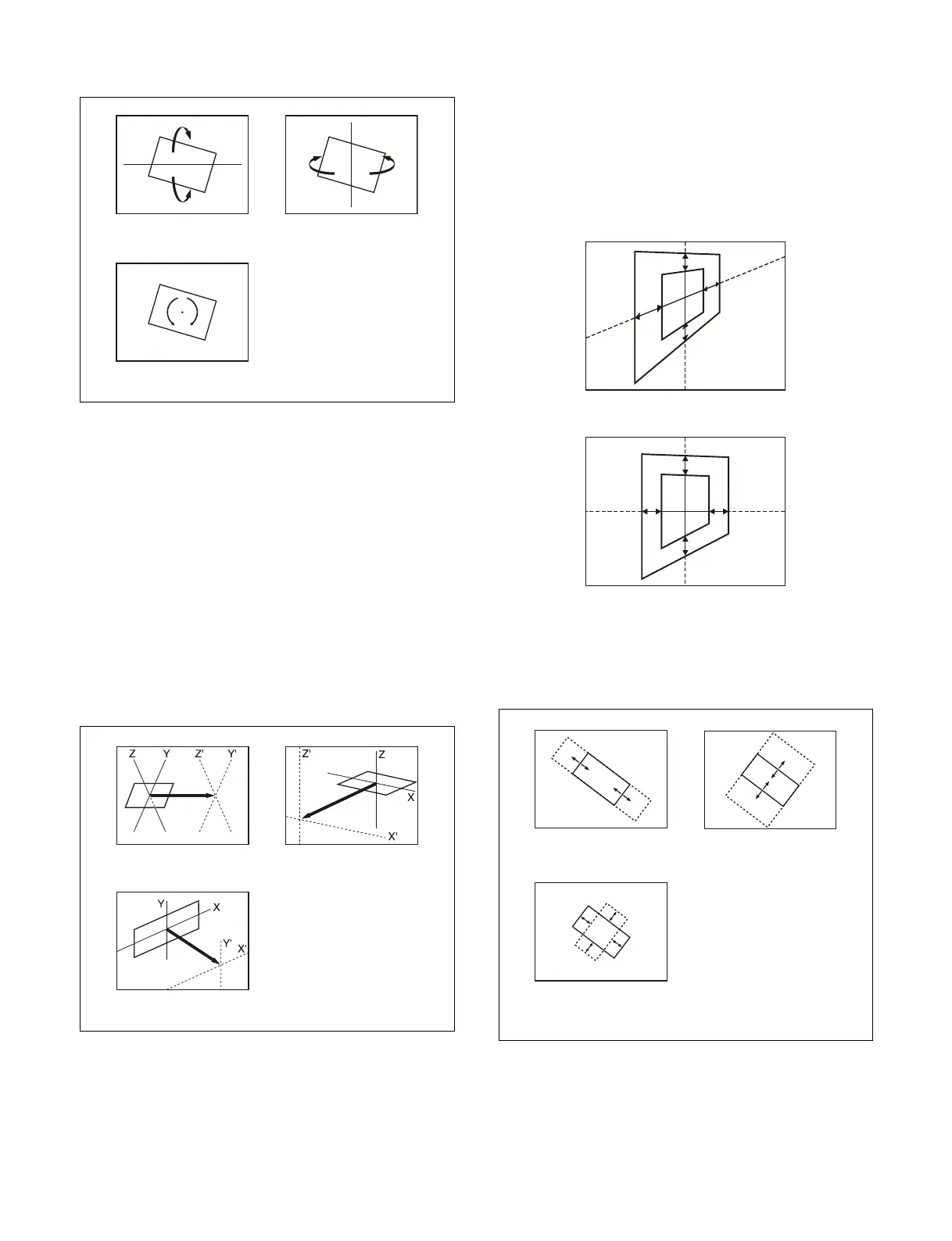 Z Y Z' Y'

Z' Z X X'

Y X Y' X'