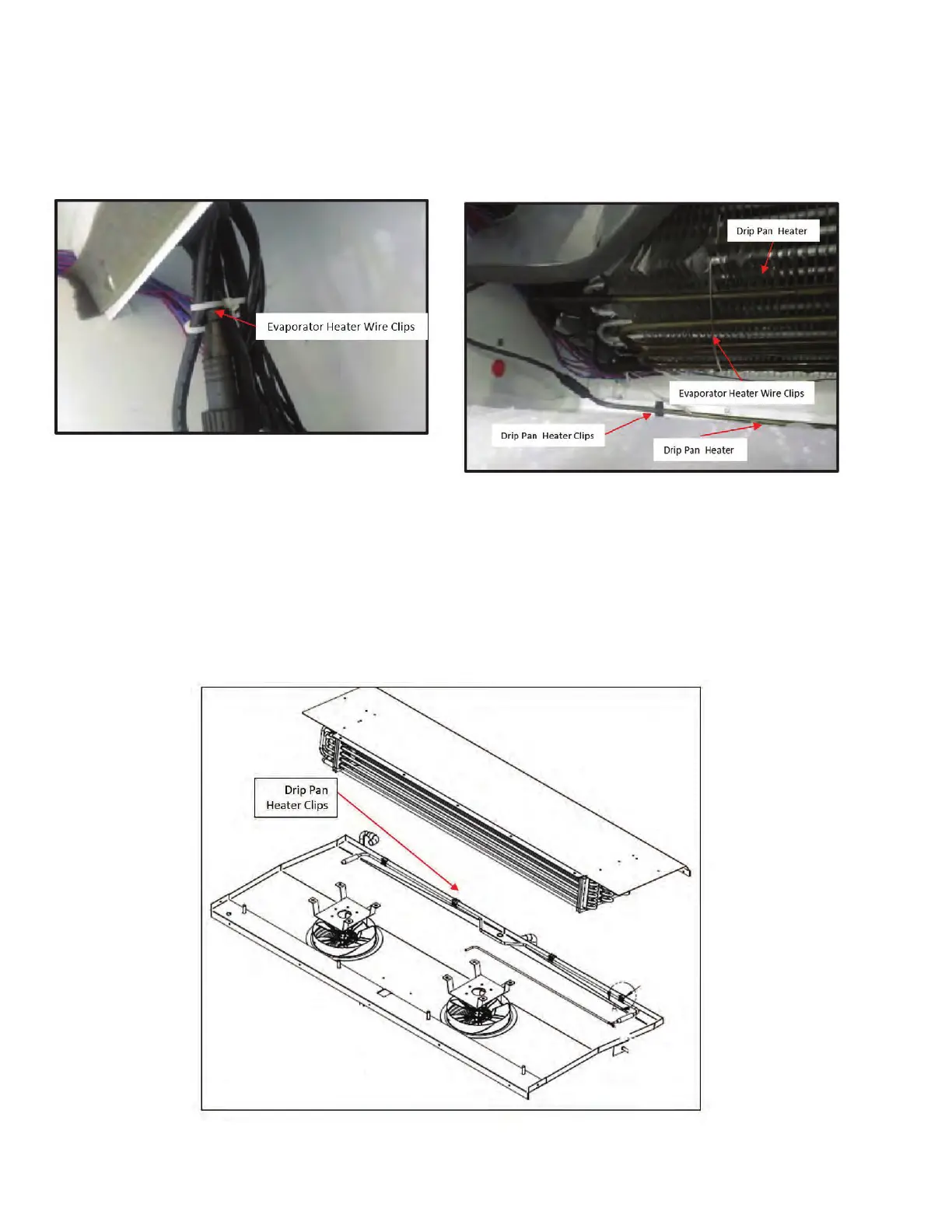 Evaporator Heater Wire Clips

Drip Pan Heater

Evaporator Heater Wire Clips

Drip Pan Heater Clips

Drip Pan Heater

Drip Pan Heater Clips