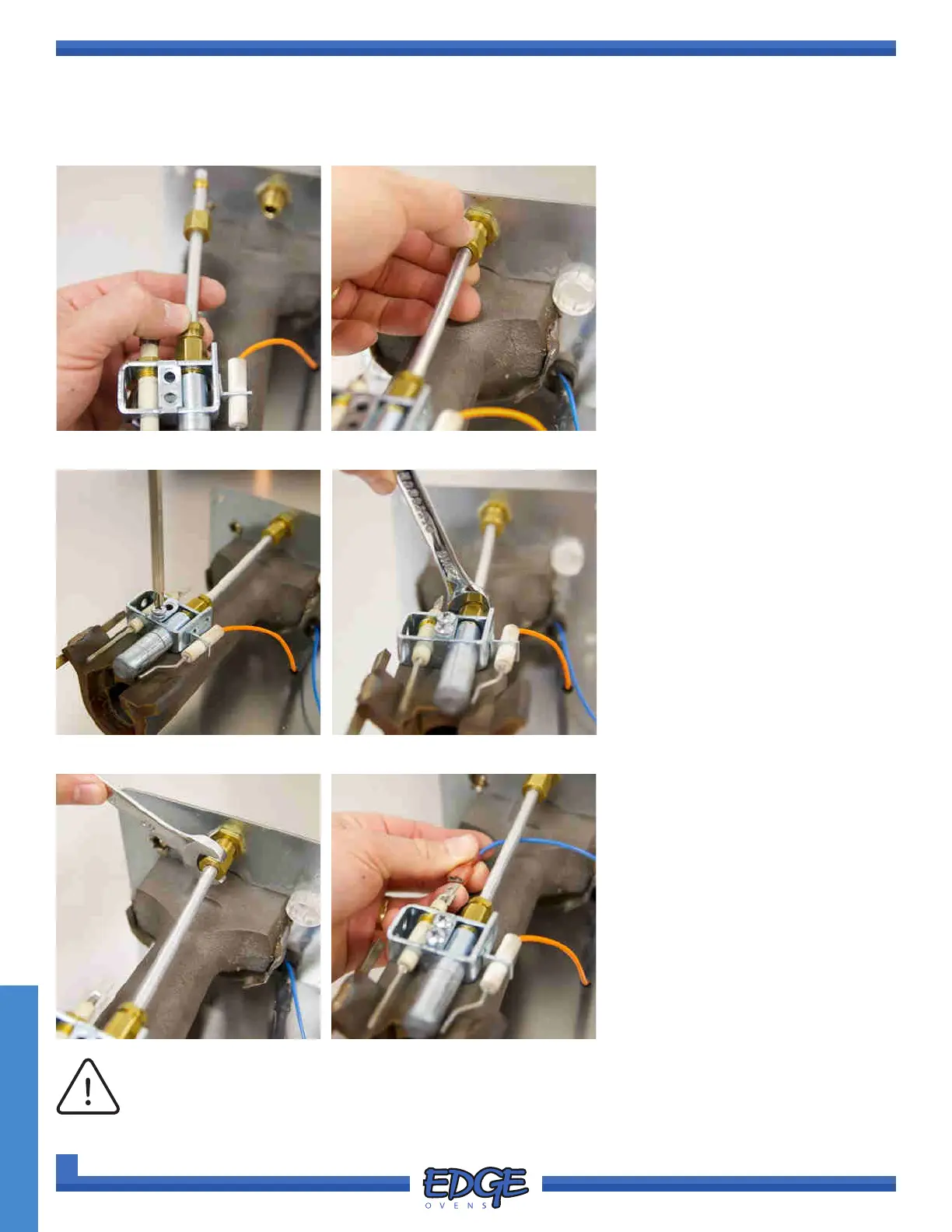 EDGE
OVENS