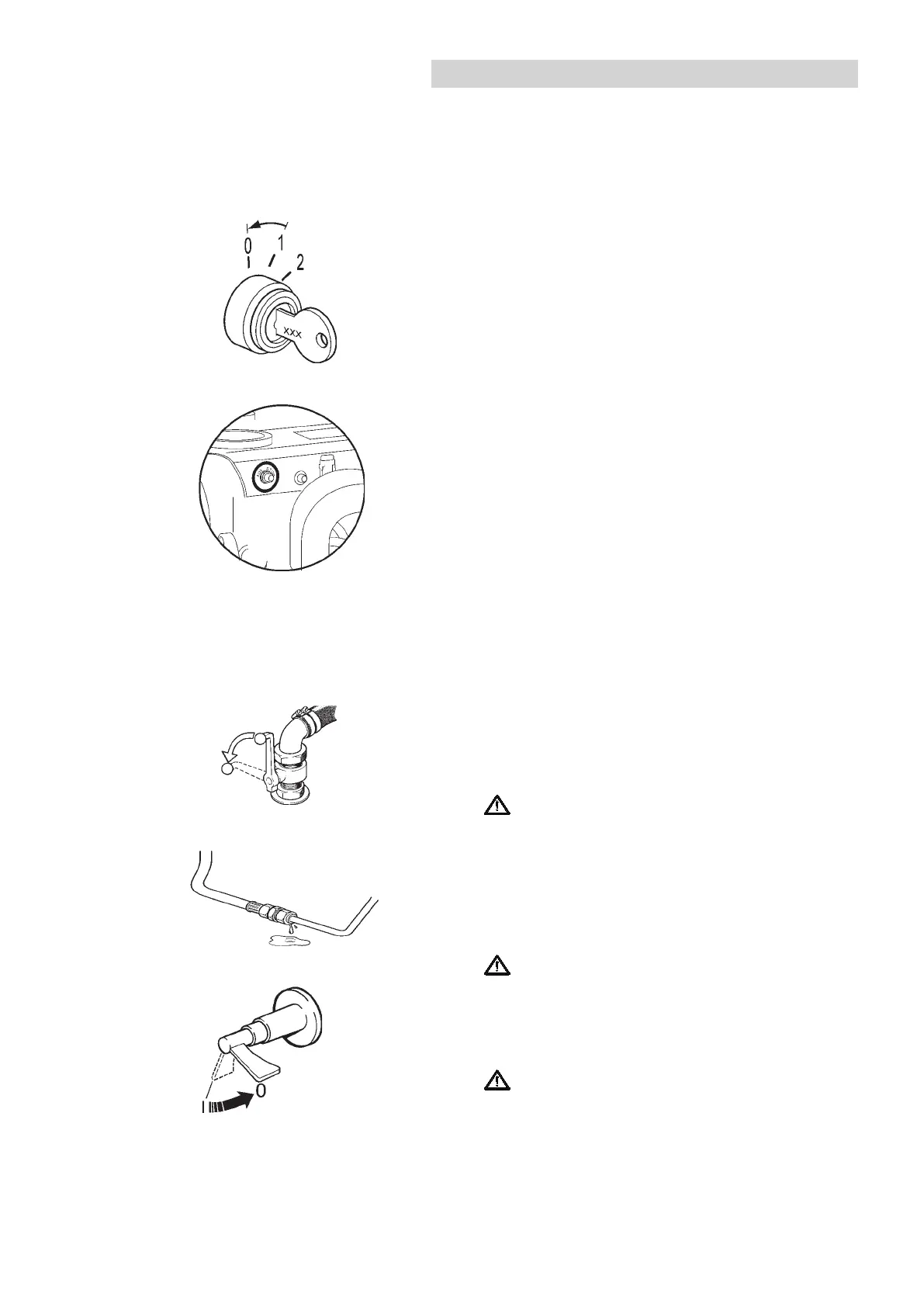 0
1
2
xxx
I
0