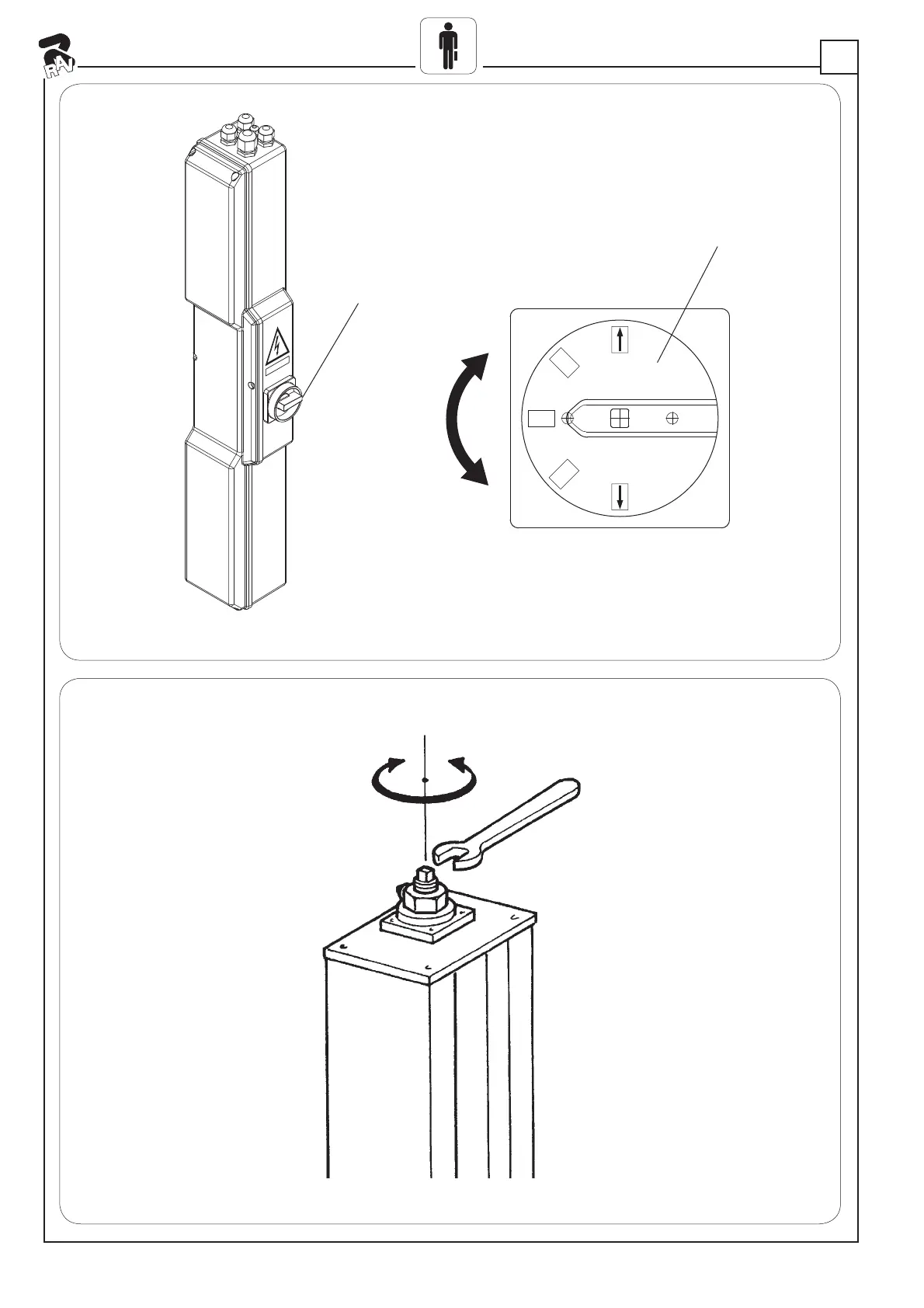 RAV